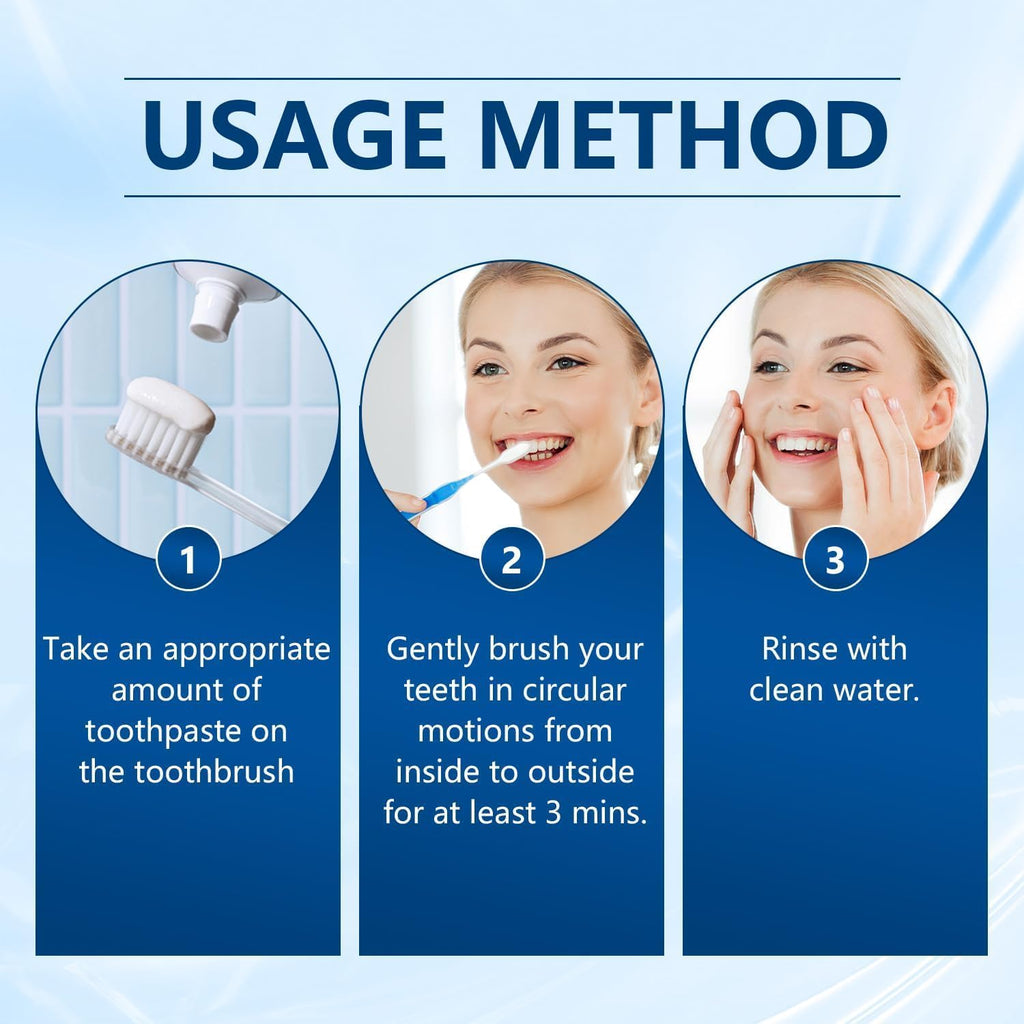 USAGE METHOD

1

Take an appropriate amount of toothpaste on the toothbrush

2

Gently brush your teeth in circular motions from inside to outside for at least 3 mins.

3

Rinse with clean water.