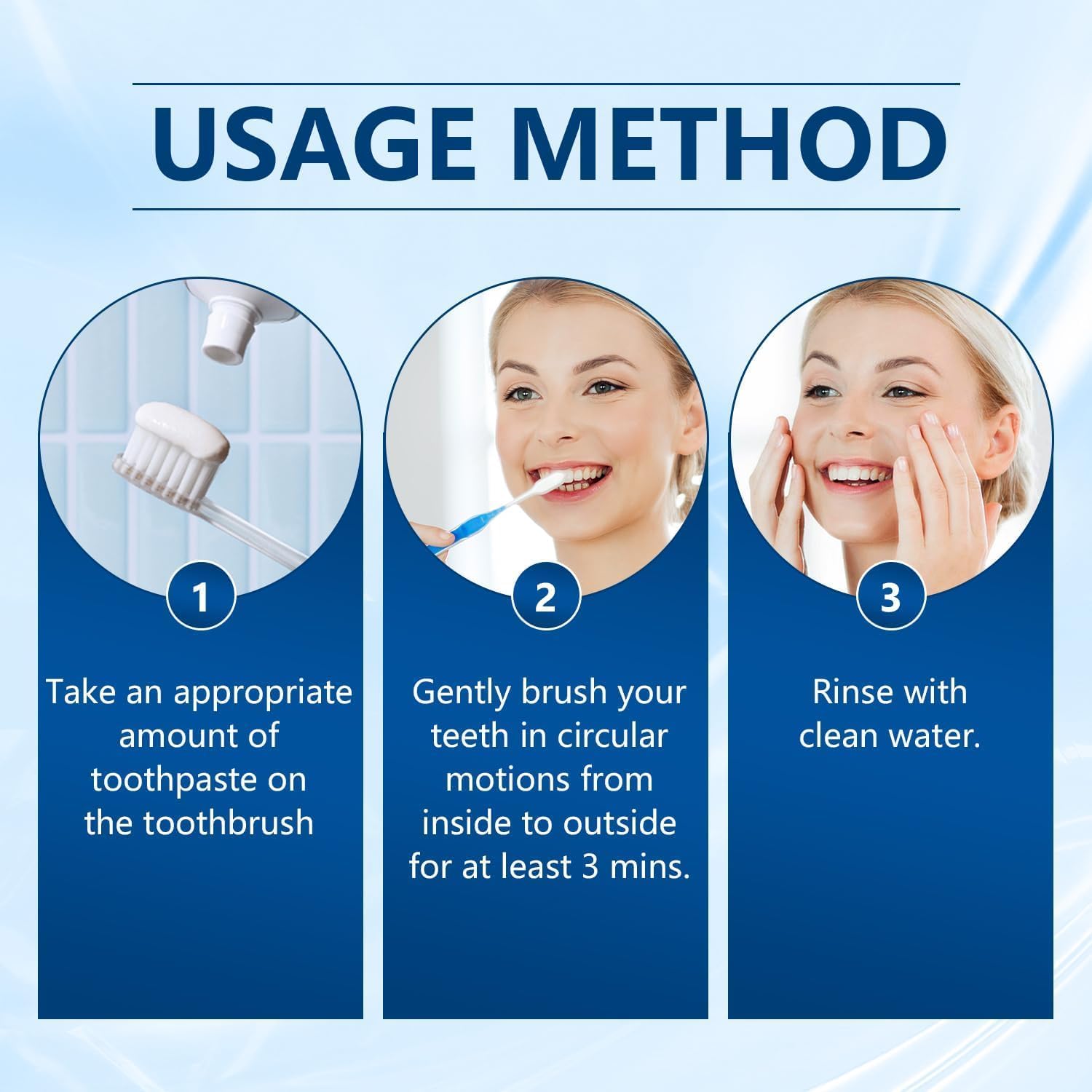 USAGE METHOD

1

Take an appropriate amount of toothpaste on the toothbrush

2

Gently brush your teeth in circular motions from inside to outside for at least 3 mins.

3

Rinse with clean water.