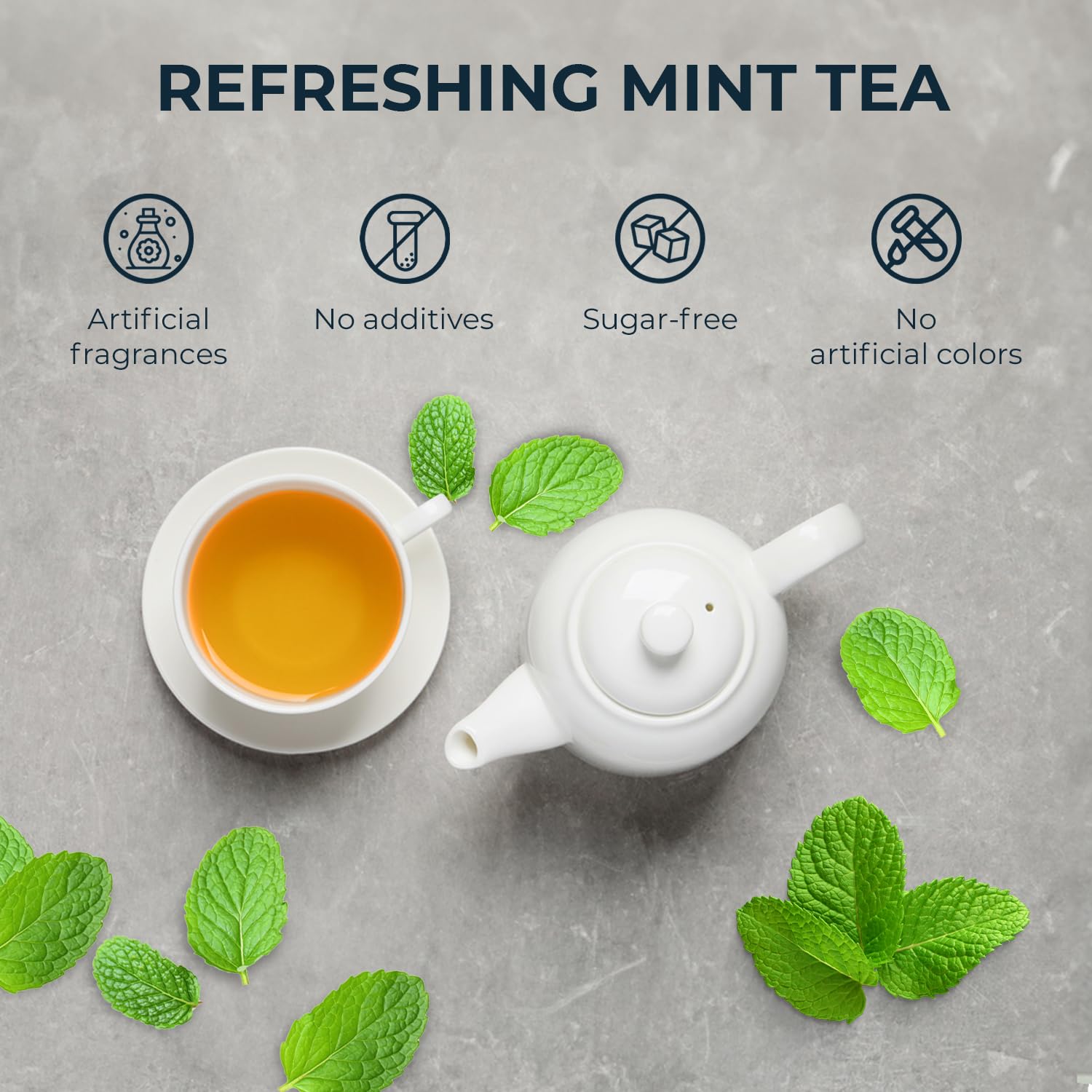 REFRESHING MINT TEA

Artificial fragrances

No additives

Sugar-free

No artificial colors