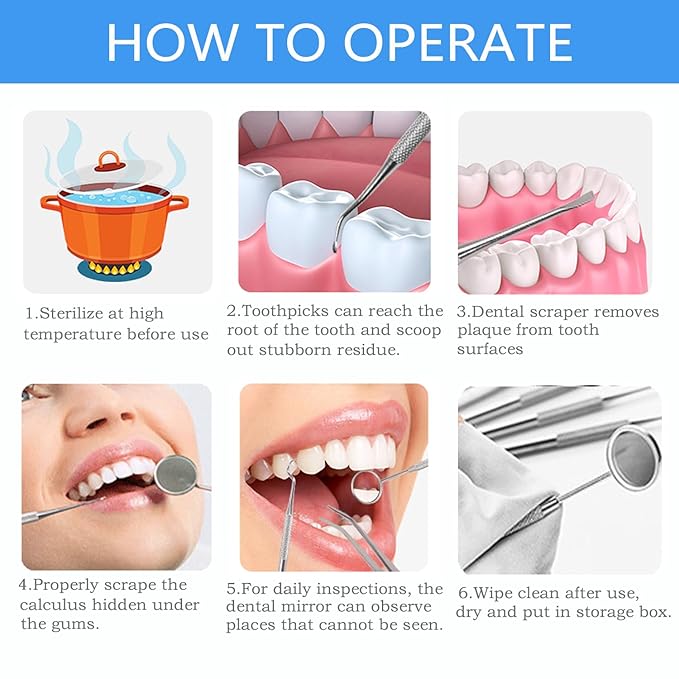 HOW TO OPERATE

1.Sterilize at high temperature before use

2.Toothpicks can reach the root of the tooth and scoop out stubborn residue.

3.Dental scraper removes plaque from tooth surfaces

4.Properly scrape the calculus hidden under the gums.

5.For daily inspections, the dental mirror can observe places that cannot be seen.

6.Wipe clean after use, dry and put in storage box.