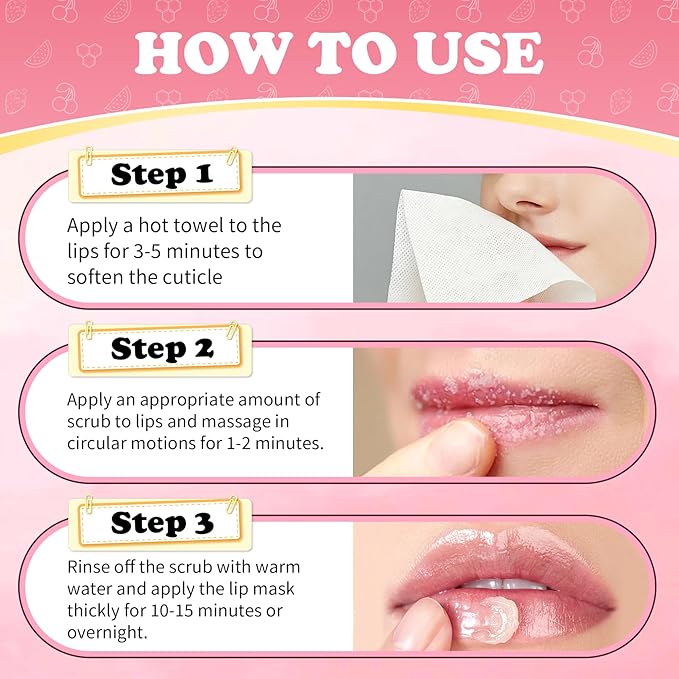 HOW TO USE

Step 1

Apply a hot towel to the lips for 3-5 minutes to soften the cuticle

Step 2

Apply an appropriate amount of scrub to lips and massage in circular motions for 1-2 minutes.

Step 3

Rinse off the scrub with warm water and apply the lip mask thickly for 10-15 minutes or overnight.