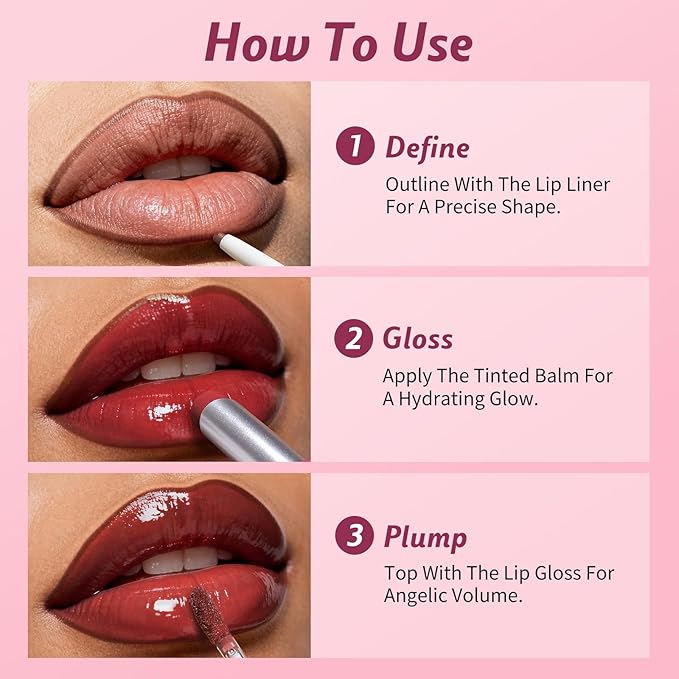 How To Use

1 Define
Outline With The Lip Liner For A Precise Shape.

2 Gloss
Apply The Tinted Balm For A Hydrating Glow.

3 Plump
Top With The Lip Gloss For Angelic Volume.