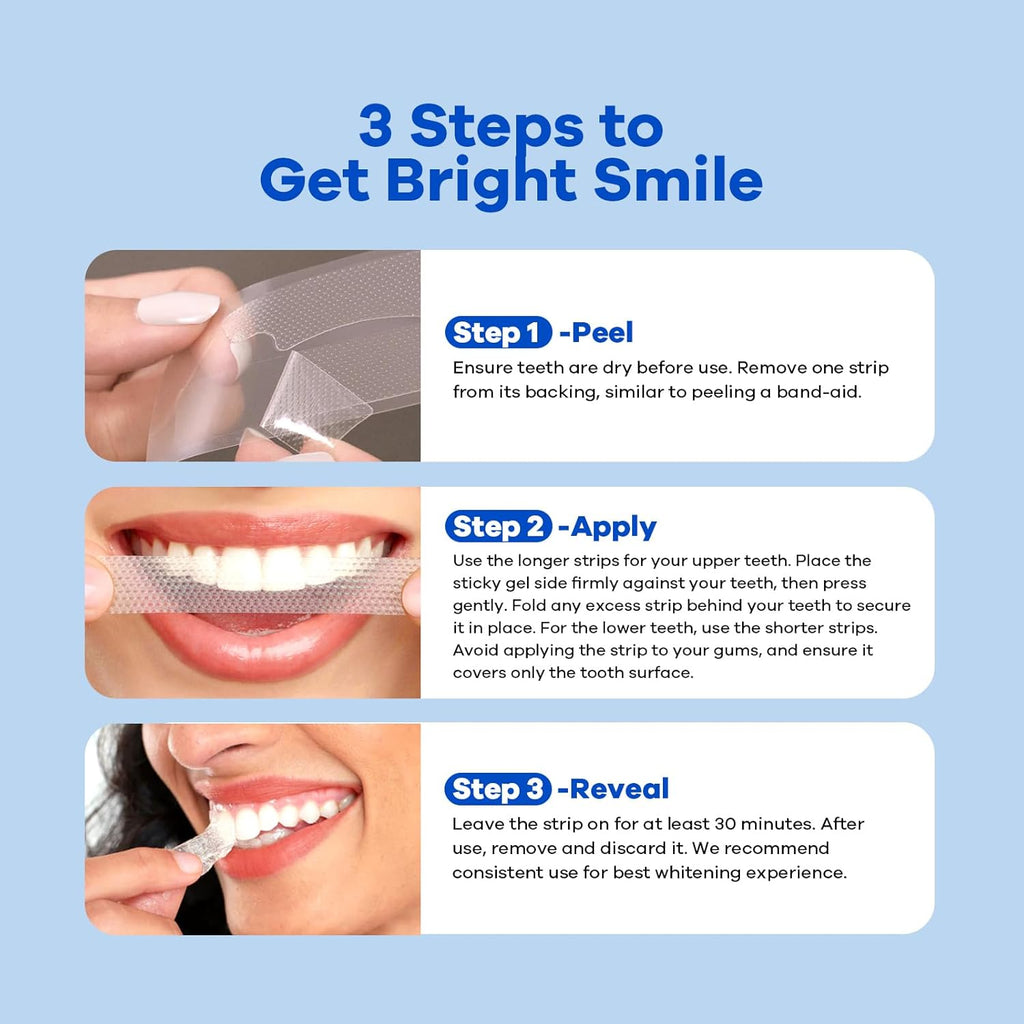 3 Steps to Get Bright Smile

Step 1 -Peel
Ensure teeth are dry before use. Remove one strip from its backing, similar to peeling a band-aid.

Step 2 -Apply
Use the longer strips for your upper teeth. Place the sticky gel side firmly against your teeth, then press gently. Fold any excess strip behind your teeth to secure it in place. For the lower teeth, use the shorter strips. Avoid applying the strip to your gums, and ensure it covers only the tooth surface.

Step 3 -Reveal
Leave the strip on for at least 30 minutes. After use, remove and discard it. We recommend consistent use for best whitening experience.