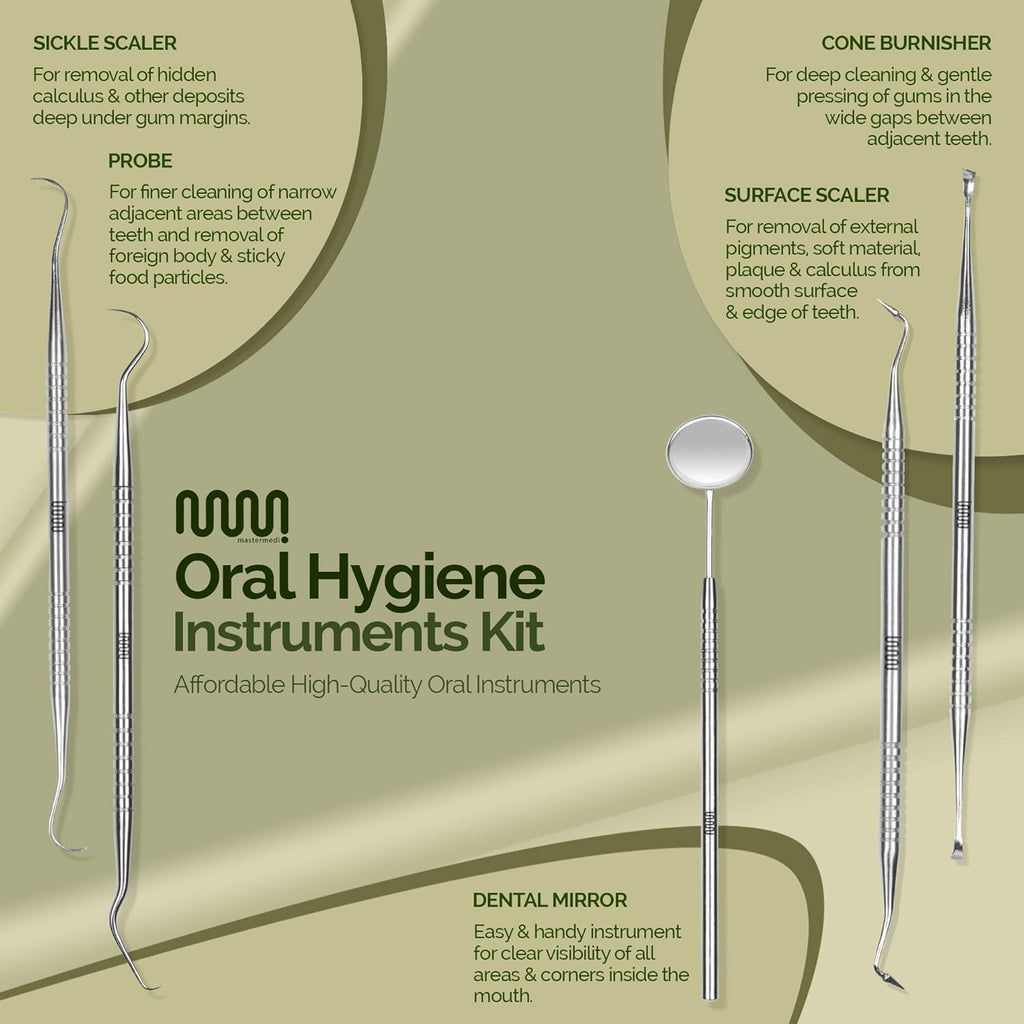 SICKLE SCALER

For removal of hidden calculus & other deposits deep under gum margins.

PROBE

For finer cleaning of narrow adjacent areas between teeth and removal of foreign body & sticky food particles.

CONE BURNISHER

For deep cleaning & gentle pressing of gums in the wide gaps between adjacent teeth.

SURFACE SCALER

For removal of external pigments, soft material, plaque & calculus from smooth surface & edge of teeth.

mastermedi

Oral Hygiene Instruments Kit

Affordable High-Quality Oral Instruments

DENTAL MIRROR

Easy & handy instrument for clear visibility of all areas & corners inside the mouth.