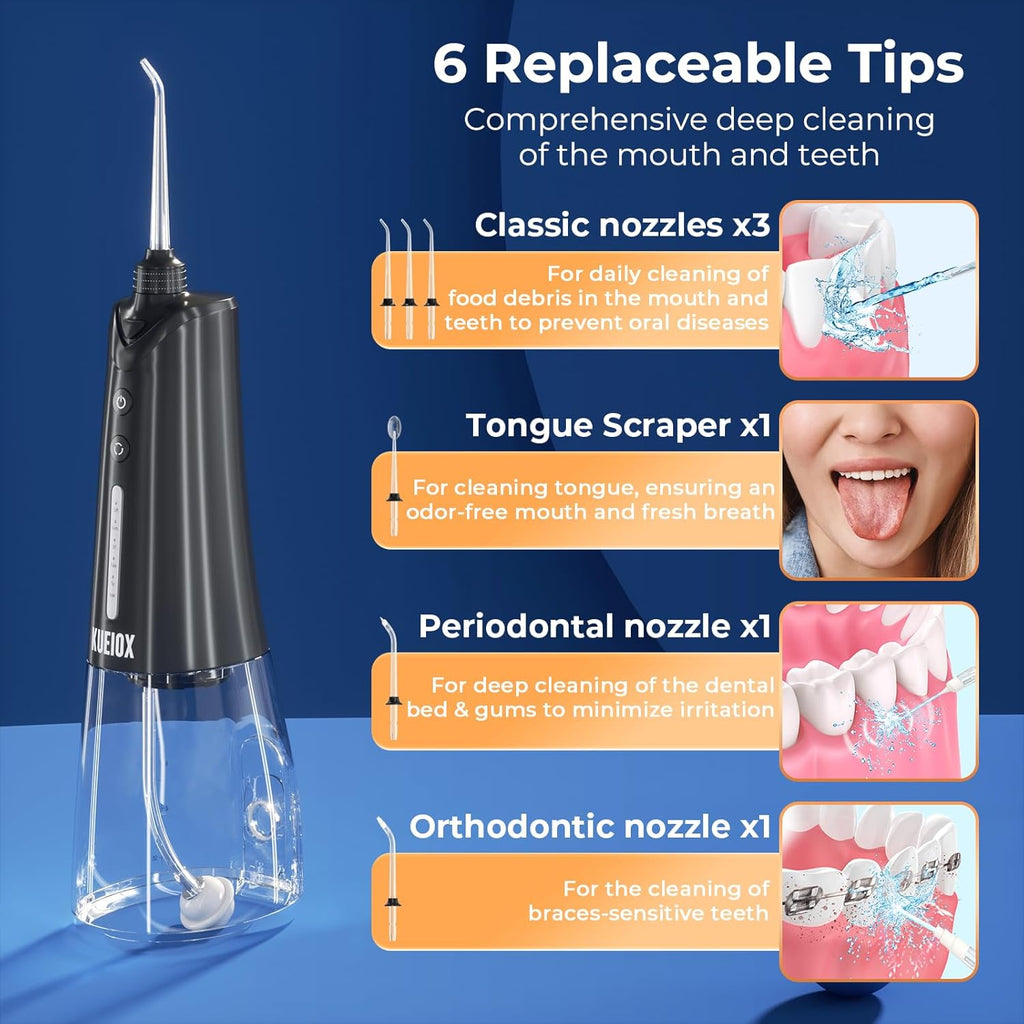 6 Replaceable Tips
Comprehensive deep cleaning of the mouth and teeth

Classic nozzles x3
For daily cleaning of food debris in the mouth and teeth to prevent oral diseases

Tongue Scraper x1
For cleaning tongue, ensuring an odor-free mouth and fresh breath

Periodontal nozzle x1
For deep cleaning of the dental bed & gums to minimize irritation

Orthodontic nozzle x1
For the cleaning of braces-sensitive teeth

KUEIOX