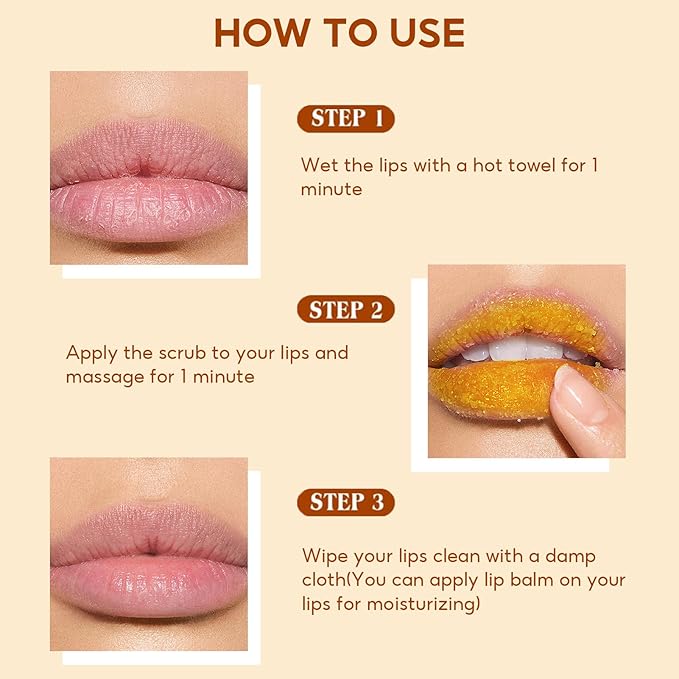 HOW TO USE

STEP 1

Wet the lips with a hot towel for 1 minute

STEP 2

Apply the scrub to your lips and massage for 1 minute

STEP 3

Wipe your lips clean with a damp cloth(You can apply lip balm on your lips for moisturizing)