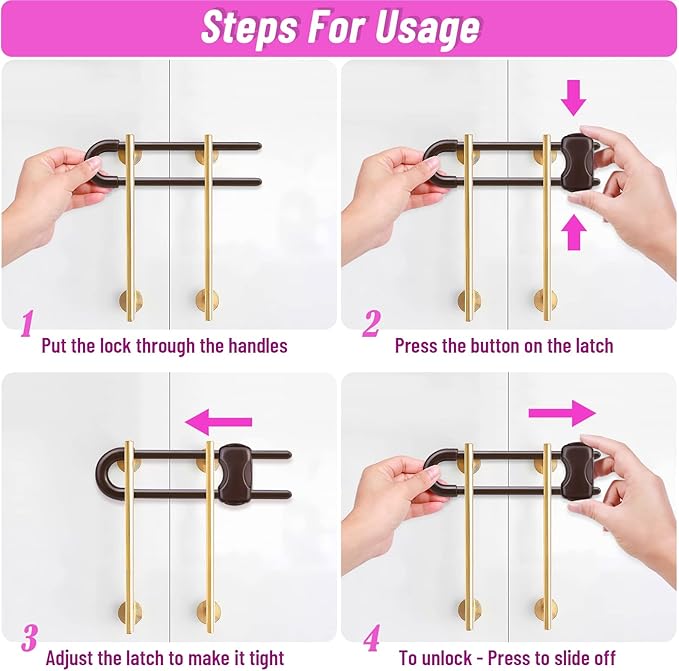 Steps For Usage

1
Put the lock through the handles

2
Press the button on the latch

3
Adjust the latch to make it tight

4
To unlock - Press to slide off