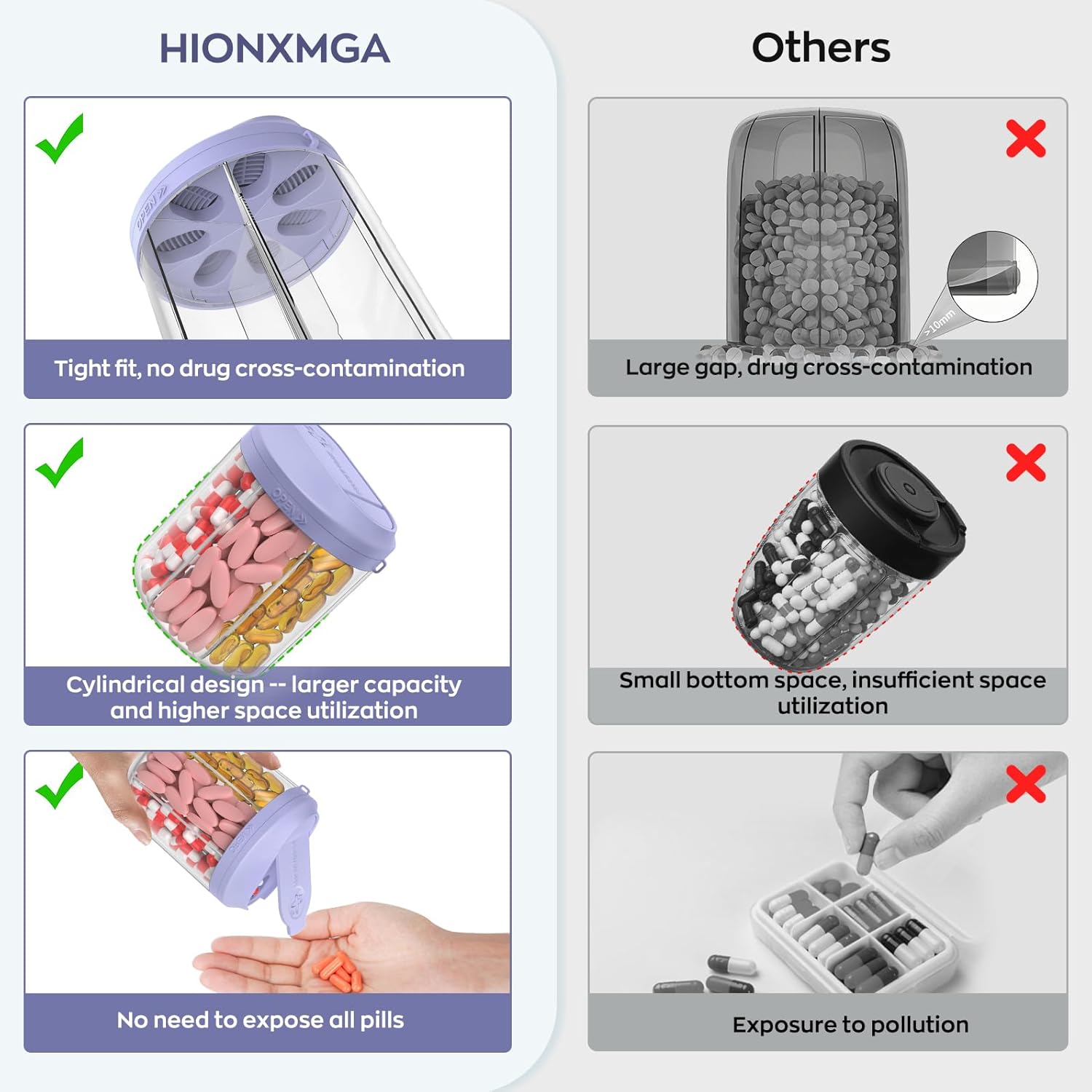 HIONXMGA

OPEN

Tight fit, no drug cross-contamination

OPEN

Cylindrical design -- larger capacity and higher space utilization

OPEN

No need to expose all pills

Others

>10mm

Large gap, drug cross-contamination

Small bottom space, insufficient space utilization

Exposure to pollution