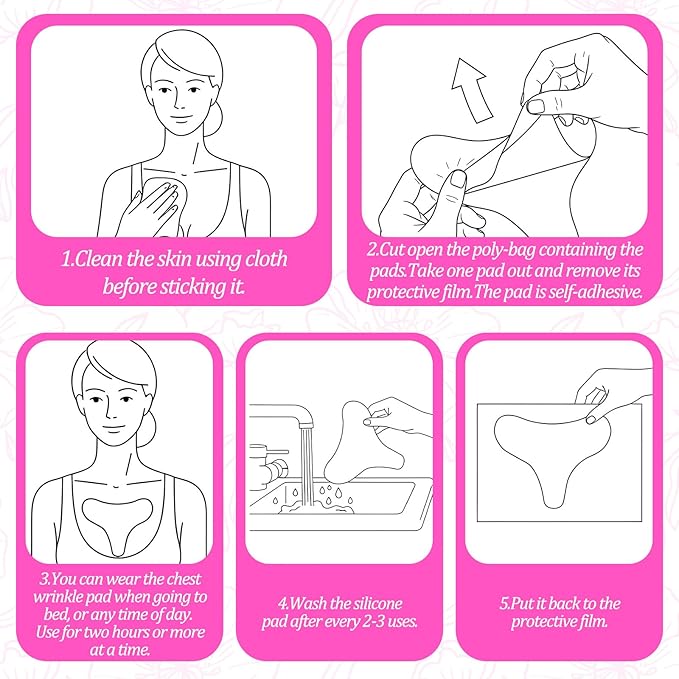 1.Clean the skin using cloth before sticking it.

2.Cut open the poly-bag containing the pads.Take one pad out and remove its protective film.The pad is self-adhesive.

3.You can wear the chest wrinkle pad when going to bed, or any time of day. Use for two hours or more at a time.

4.Wash the silicone pad after every 2-3 uses.

5.Put it back to the protective film.