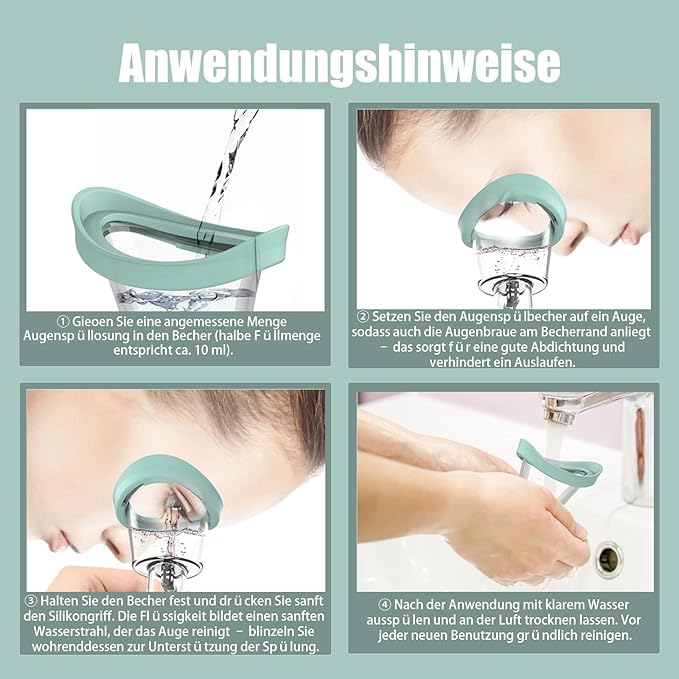 Anwendungshinweise

① Gieoen Sie eine angemessene Menge Augensp ü llosung in den Becher (halbe F ü llmenge entspricht ca. 10 ml).

② Setzen Sie den Augensp ü lbecher auf ein Auge, sodass auch die Augenbraue am Becherrand anliegt – das sorgt f ü r eine gute Abdichtung und verhindert ein Auslaufen.

③ Halten Sie den Becher fest und dr ü cken Sie sanft den Silikongriff. Die Fl ü ssigkeit bildet einen sanften Wasserstrahl, der das Auge reinigt – blinzeln Sie wohrenddessen zur Unterst ü tzung der Sp ü lung.

④ Nach der Anwendung mit klarem Wasser aussp ü len und an der Luft trocknen lassen. Vor jeder neuen Benutzung gr ü ndlich reinigen.