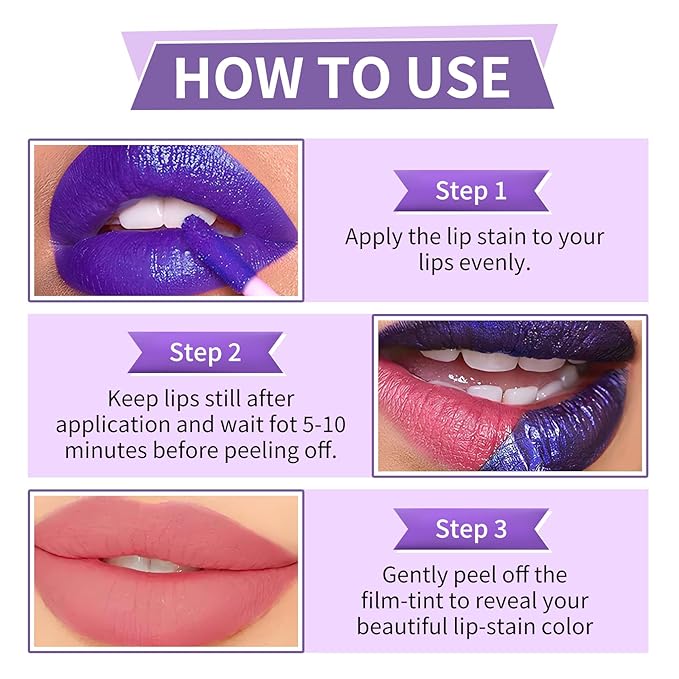 HOW TO USE

Step 1

Apply the lip stain to your lips evenly.

Step 2

Keep lips still after application and wait fot 5-10 minutes before peeling off.

Step 3

Gently peel off the film-tint to reveal your beautiful lip-stain color