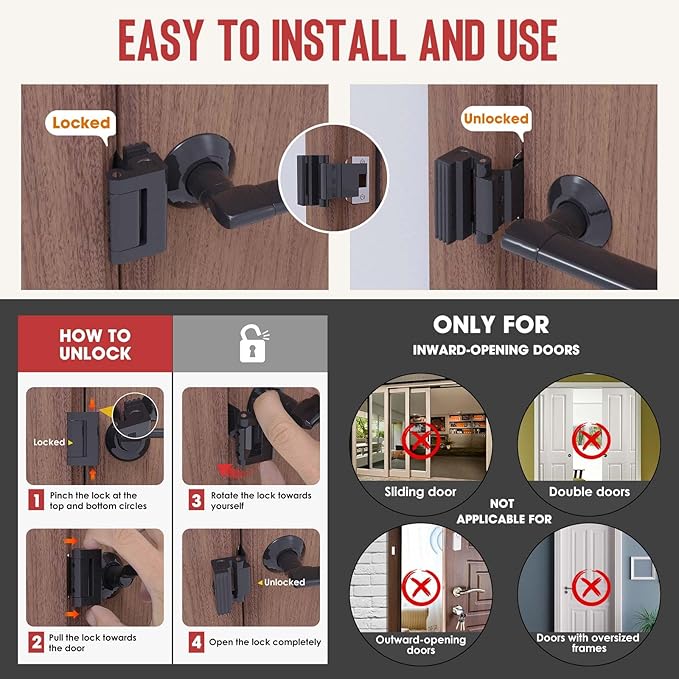 EASY TO INSTALL AND USE

Locked

Unlocked

HOW TO UNLOCK

Locked

1 Pinch the lock at the top and bottom circles

2 Pull the lock towards the door

3 Rotate the lock towards yourself

Unlocked

4 Open the lock completely

ONLY FOR
INWARD-OPENING DOORS

Sliding door

Double doors

NOT APPLICABLE FOR

Outward-opening doors

Doors with oversized frames