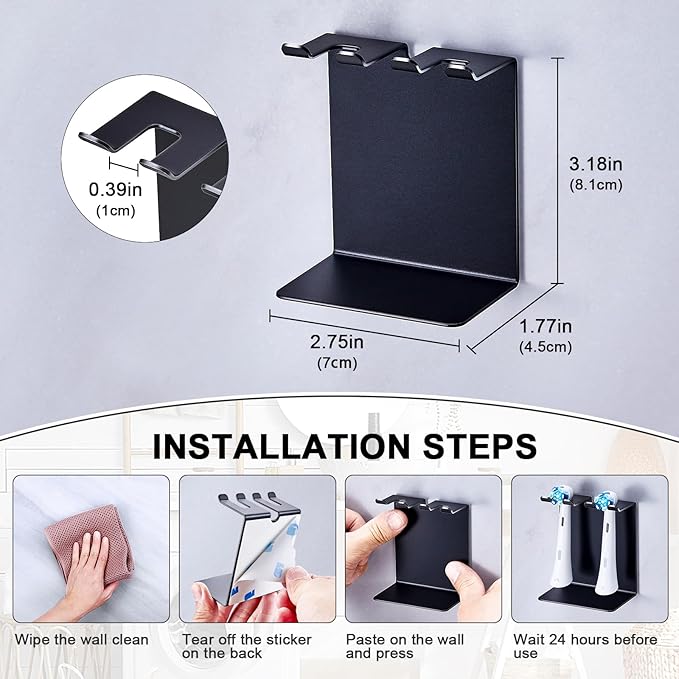 0.39in
(1cm)

3.18in
(8.1cm)

2.75in
(7cm)

1.77in
(4.5cm)

INSTALLATION STEPS

Wipe the wall clean

Tear off the sticker on the back

Paste on the wall and press

Wait 24 hours before use