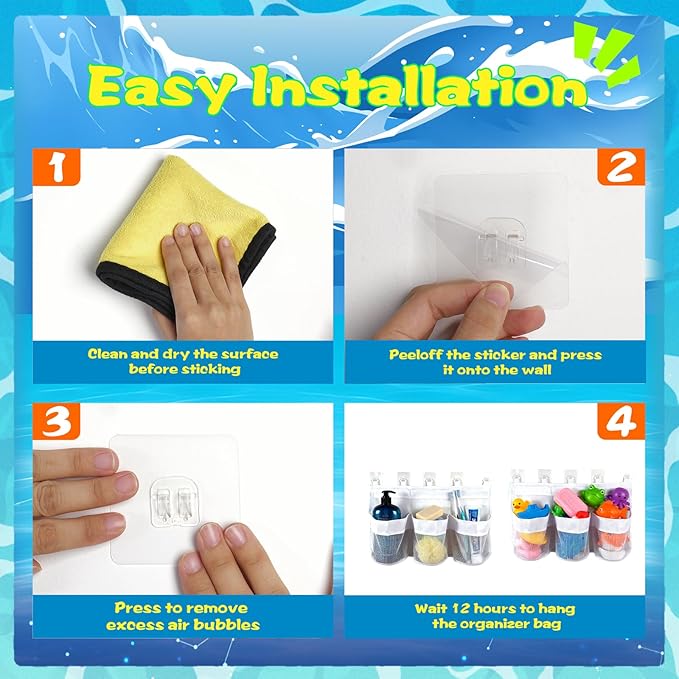 Easy Installation

1

Clean and dry the surface before sticking

2

Peeloff the sticker and press it onto the wall

3

Press to remove excess air bubbles

4

Wait 12 hours to hang the organizer bag