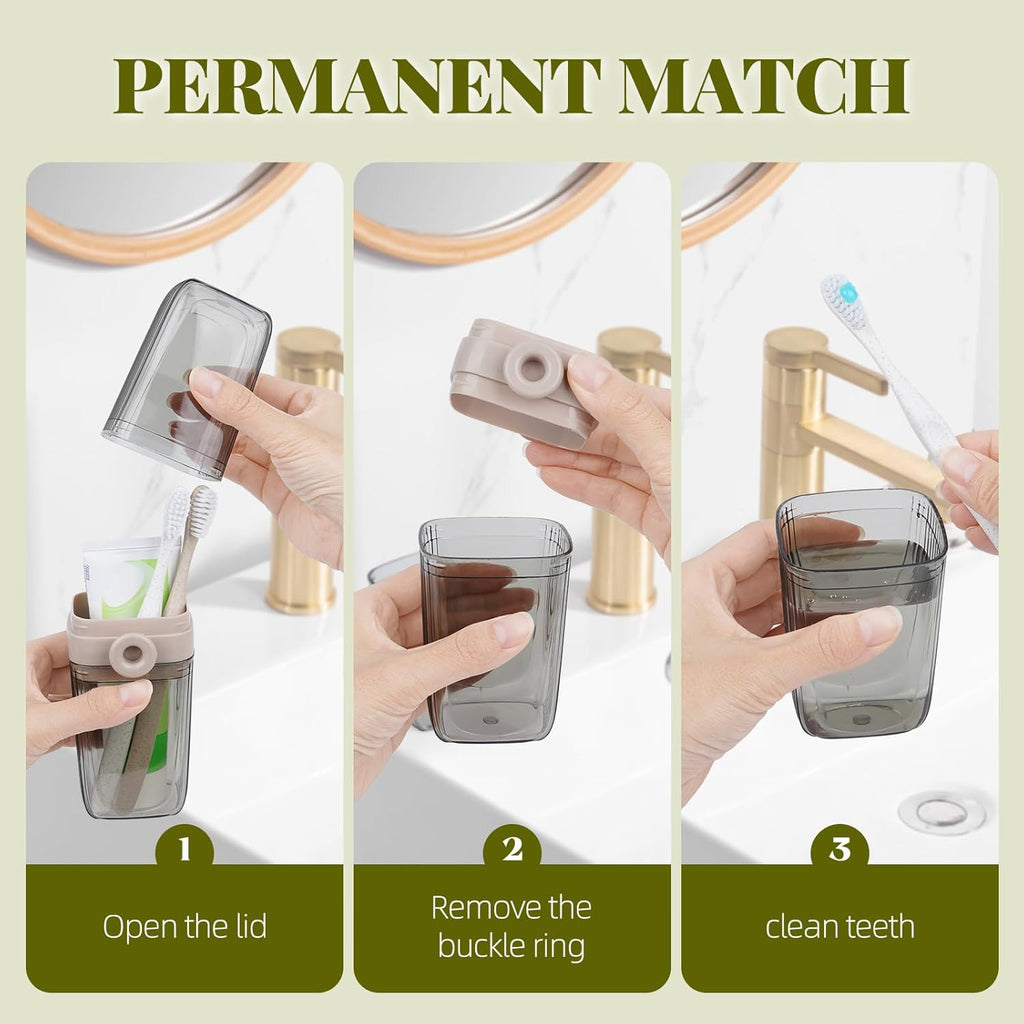 PERMANENT MATCH

1
Open the lid

2
Remove the buckle ring

3
clean teeth