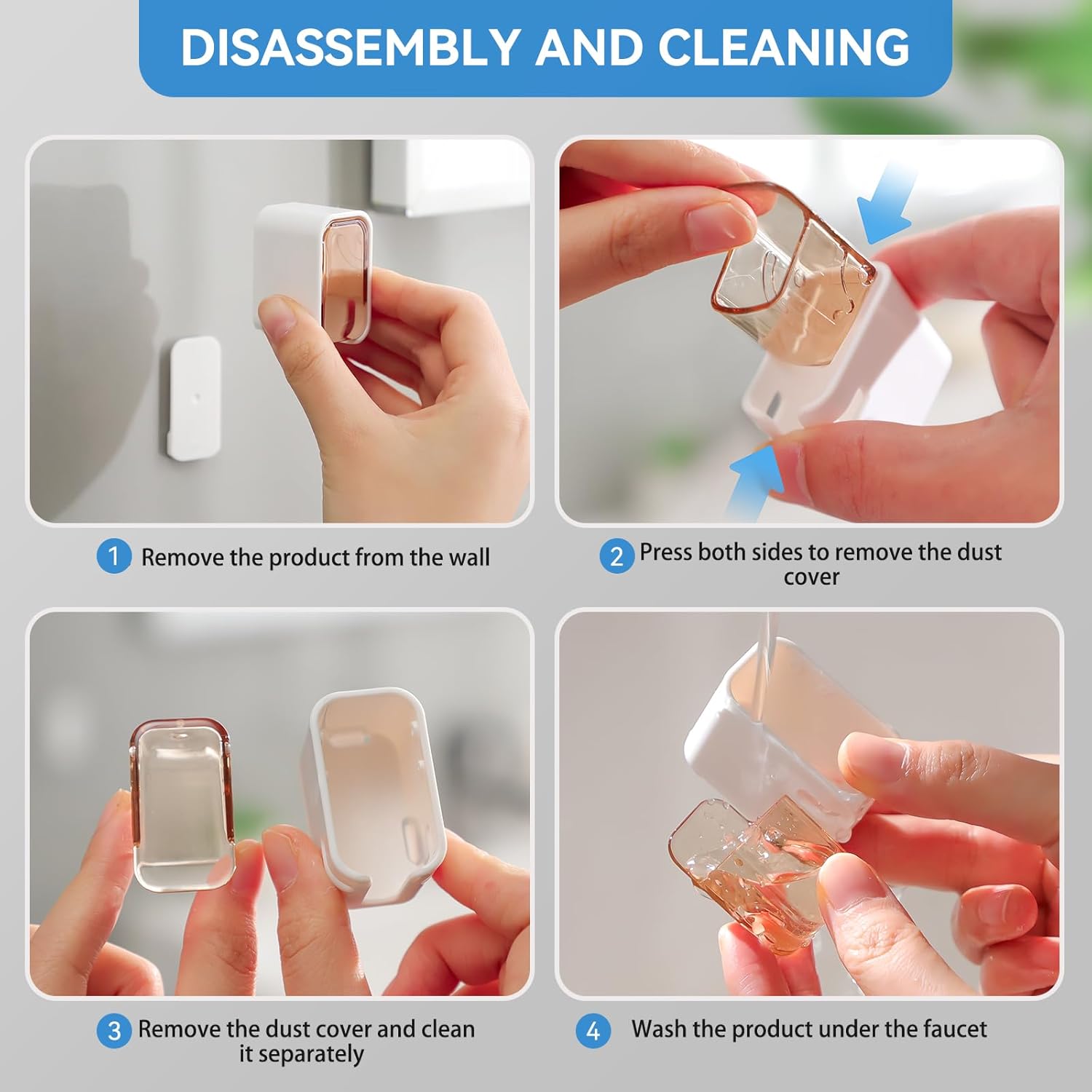 DISASSEMBLY AND CLEANING

1 Remove the product from the wall

2 Press both sides to remove the dust cover

3 Remove the dust cover and clean it separately

4 Wash the product under the faucet