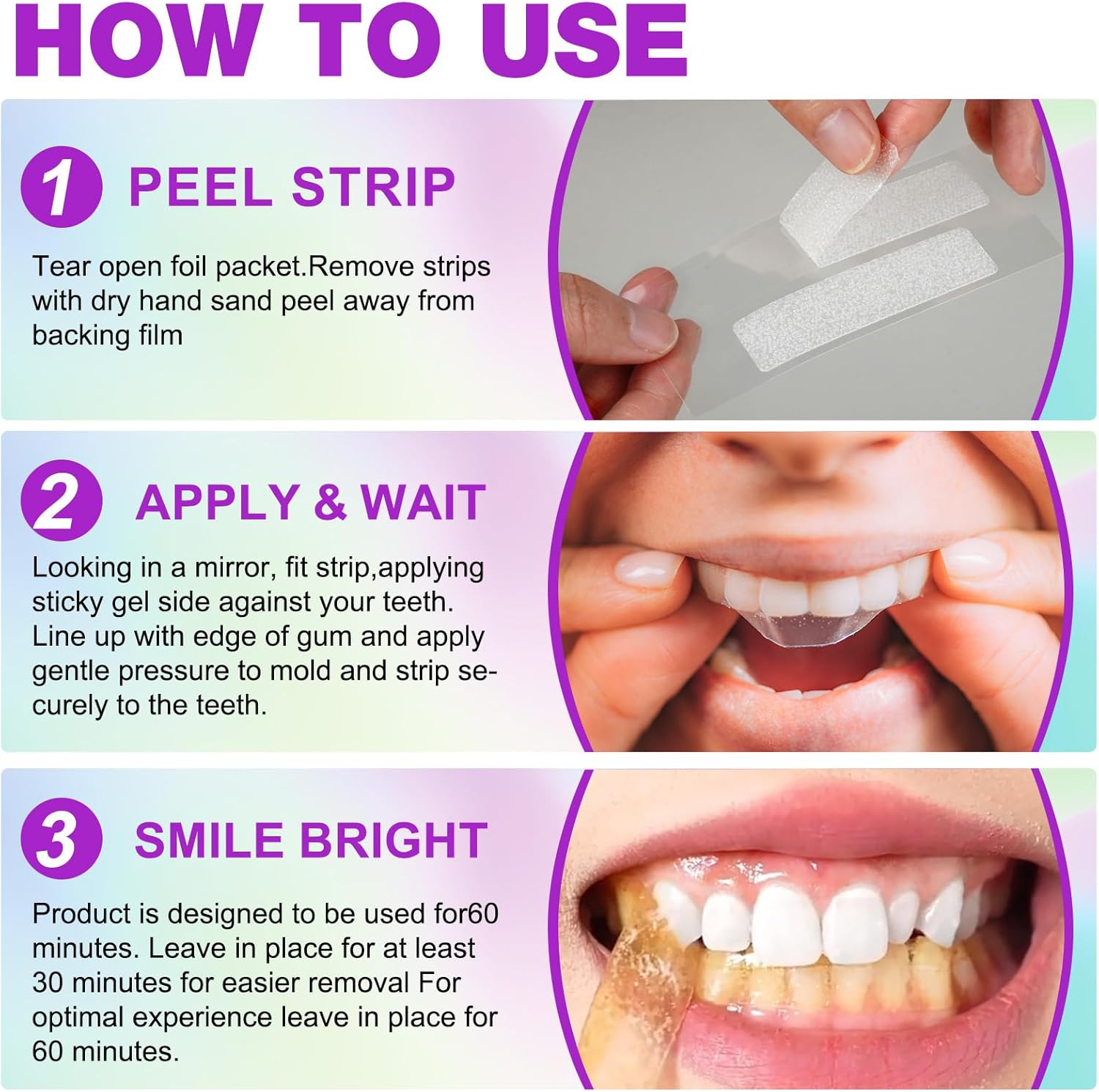 HOW TO USE

1 PEEL STRIP

Tear open foil packet.Remove strips with dry hand sand peel away from backing film

2 APPLY & WAIT

Looking in a mirror, fit strip,applying sticky gel side against your teeth. Line up with edge of gum and apply gentle pressure to mold and strip securely to the teeth.

3 SMILE BRIGHT

Product is designed to be used for60 minutes. Leave in place for at least 30 minutes for easier removal For optimal experience leave in place for 60 minutes.