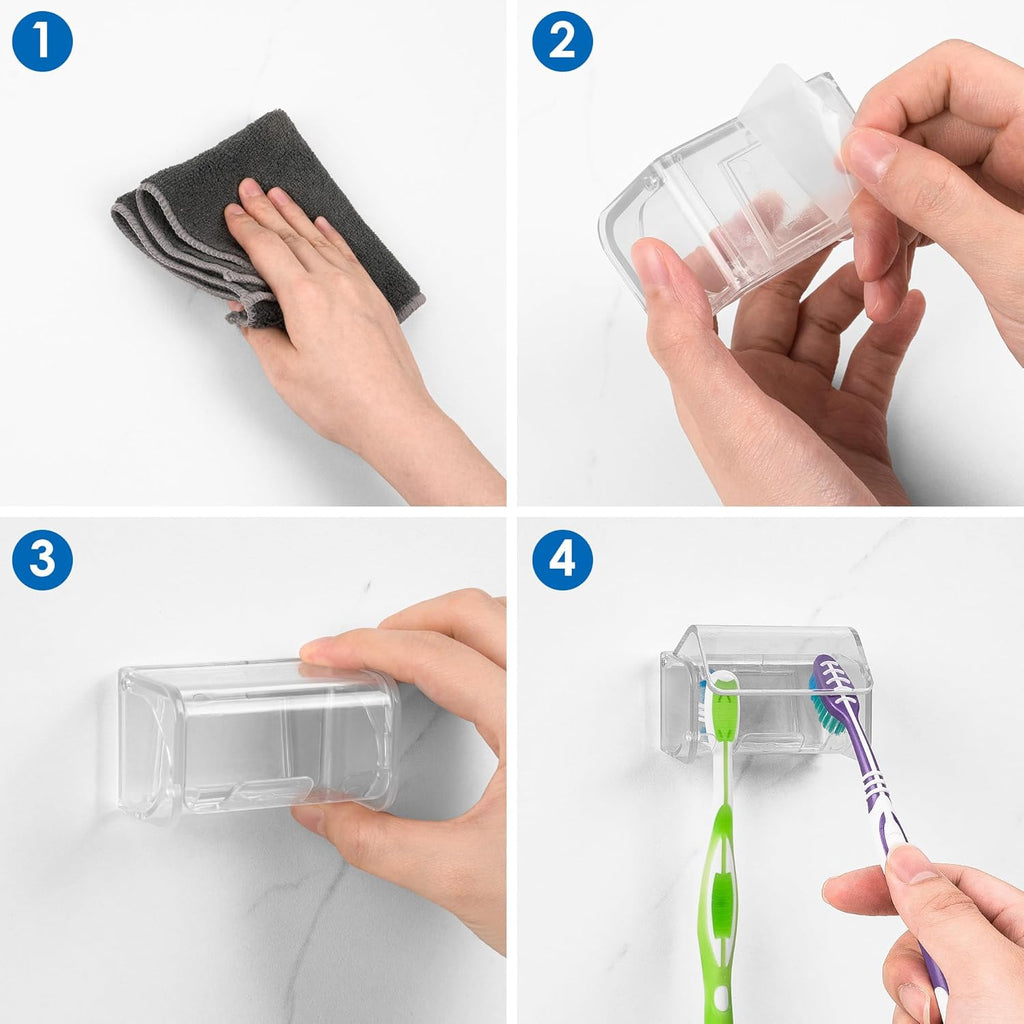 1

2

3

4