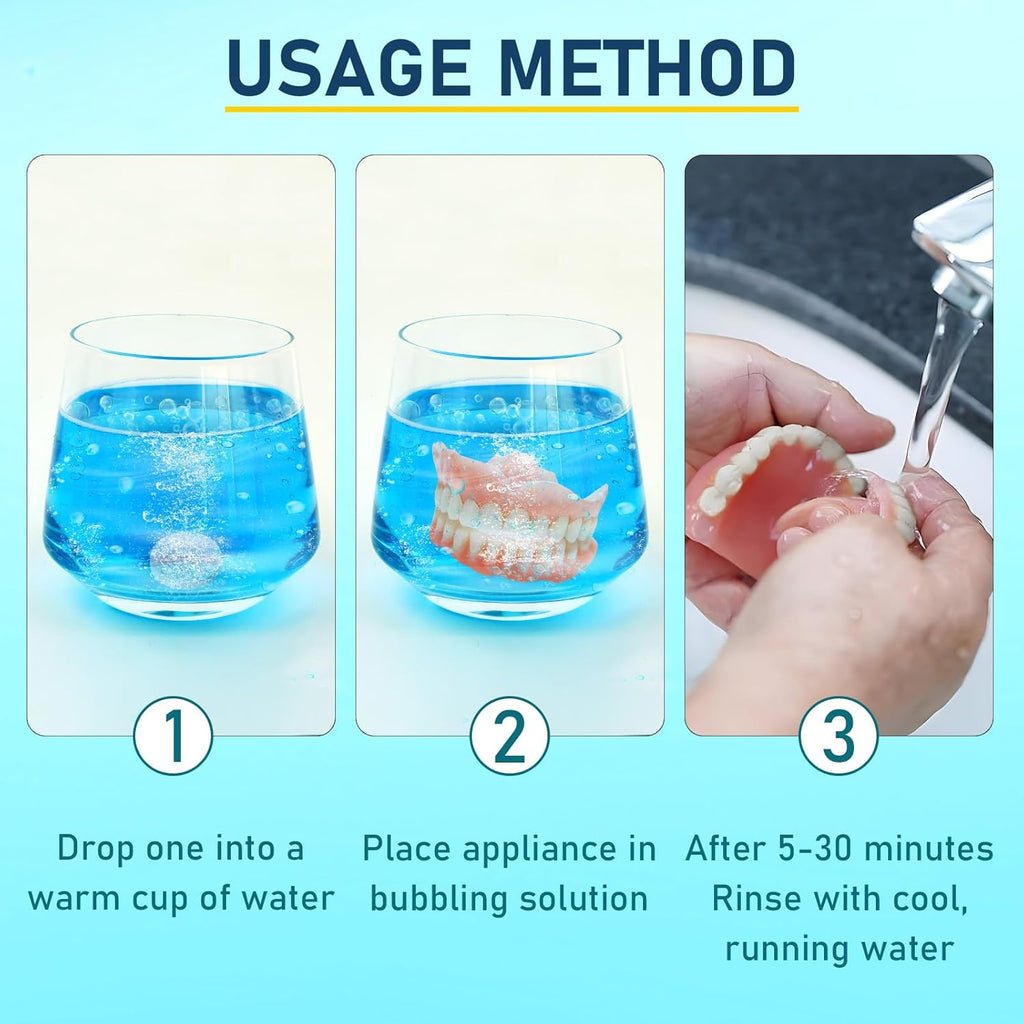 USAGE METHOD

1

Drop one into a warm cup of water

2

Place appliance in bubbling solution

3

After 5-30 minutes Rinse with cool, running water