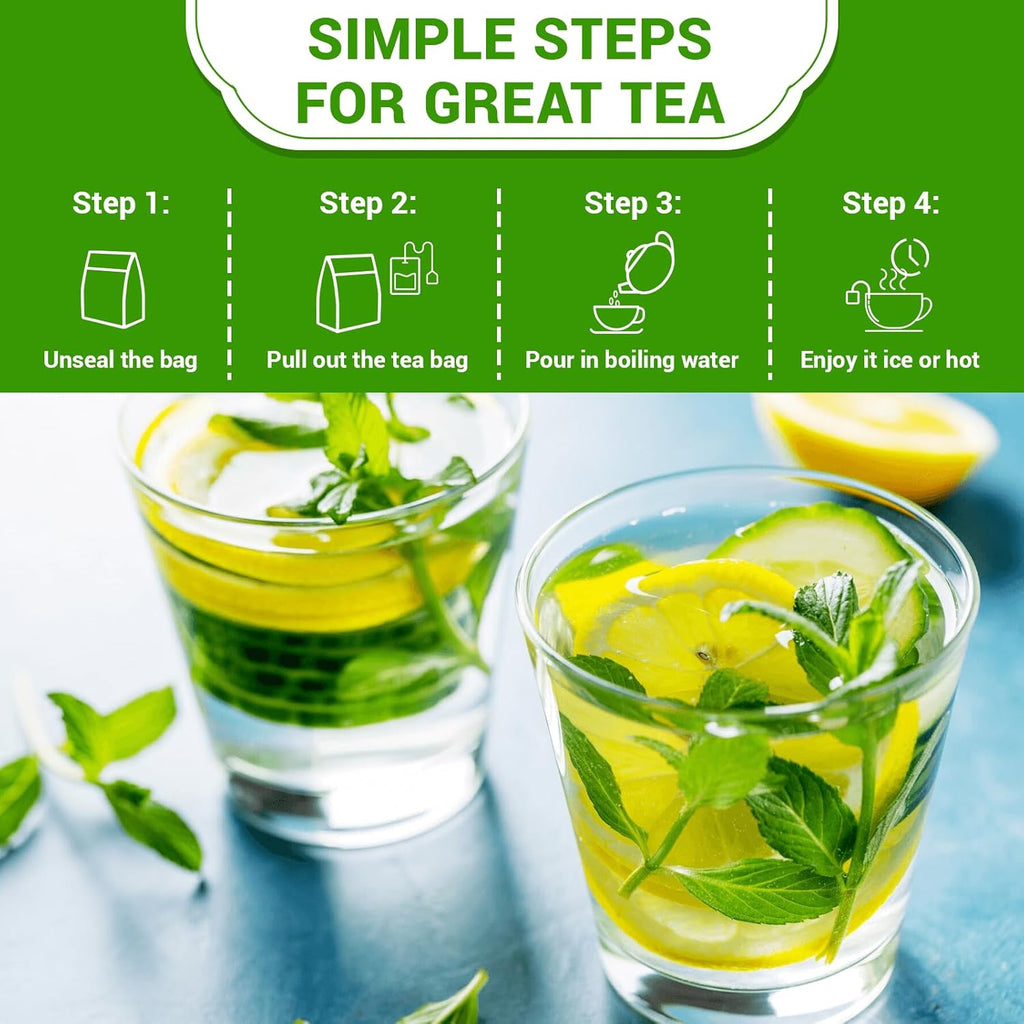 SIMPLE STEPS FOR GREAT TEA

Step 1:
Unseal the bag

Step 2:
Pull out the tea bag

Step 3:
Pour in boiling water

Step 4:
Enjoy it ice or hot