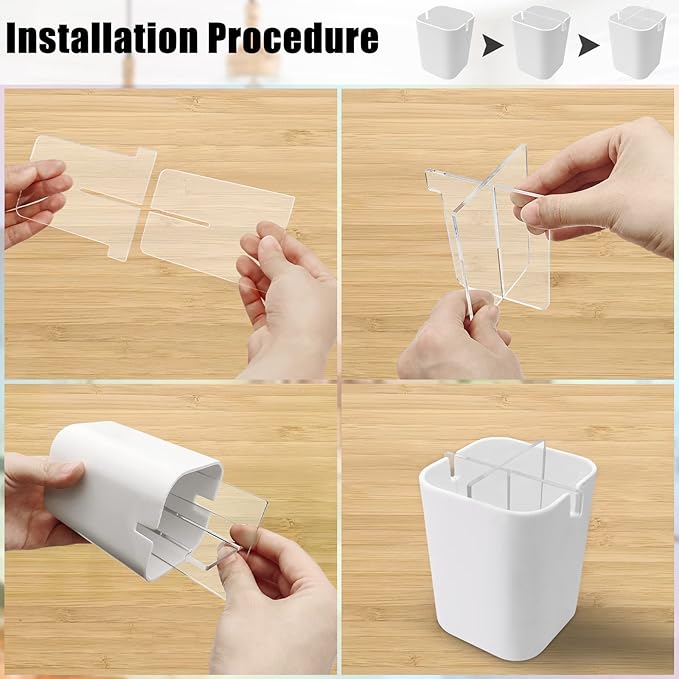 Installation Procedure