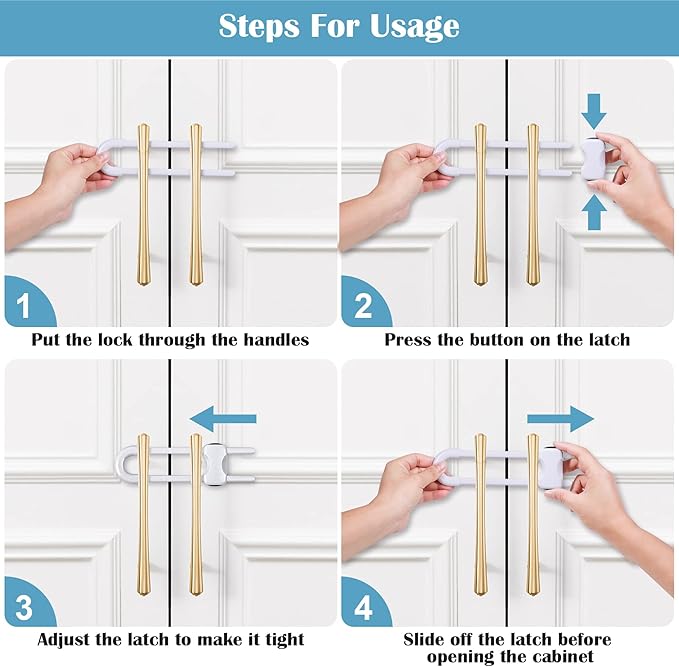 Steps For Usage

1

Put the lock through the handles

2

Press the button on the latch

3

Adjust the latch to make it tight

4

Slide off the latch before opening the cabinet