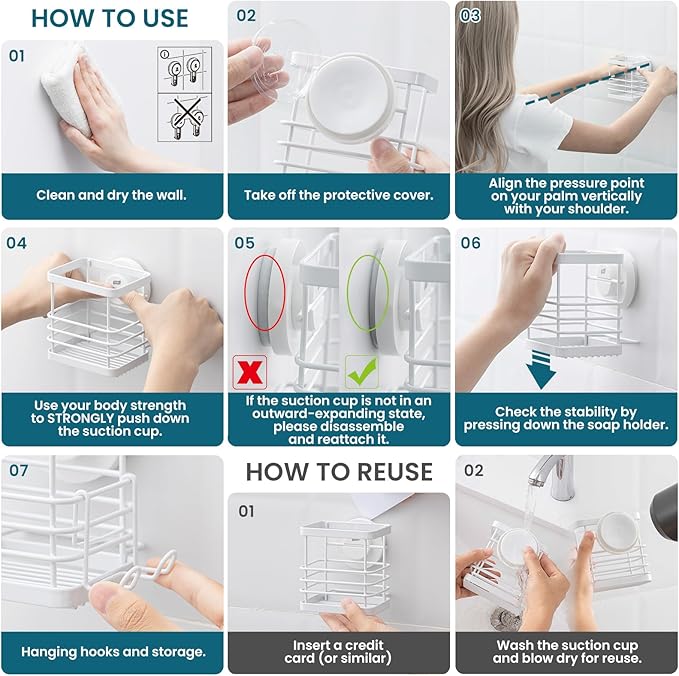 HOW TO USE

01

Clean and dry the wall.

02

Take off the protective cover.

03

Align the pressure point on your palm vertically with your shoulder.

04

Use your body strength to STRONGLY push down the suction cup.

05

If the suction cup is not in an outward-expanding state, please disassemble and reattach it.

06

Check the stability by pressing down the soap holder.

07

Hanging hooks and storage.

HOW TO REUSE

01

Insert a credit card (or similar)

02

Wash the suction cup and blow dry for reuse.