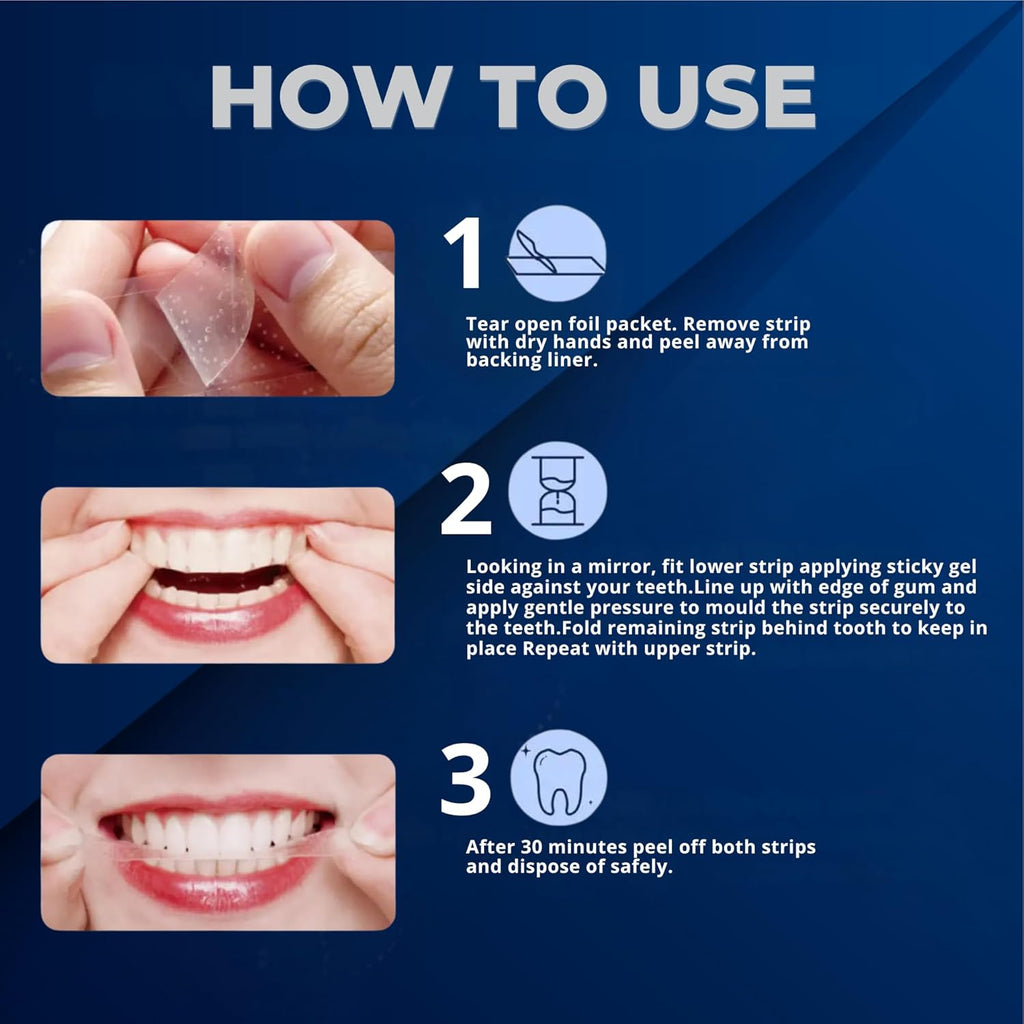 HOW TO USE

1

Tear open foil packet. Remove strip with dry hands and peel away from backing liner.

2

Looking in a mirror, fit lower strip applying sticky gel side against your teeth.Line up with edge of gum and apply gentle pressure to mould the strip securely to the teeth.Fold remaining strip behind tooth to keep in place Repeat with upper strip.

3

After 30 minutes peel off both strips and dispose of safely.