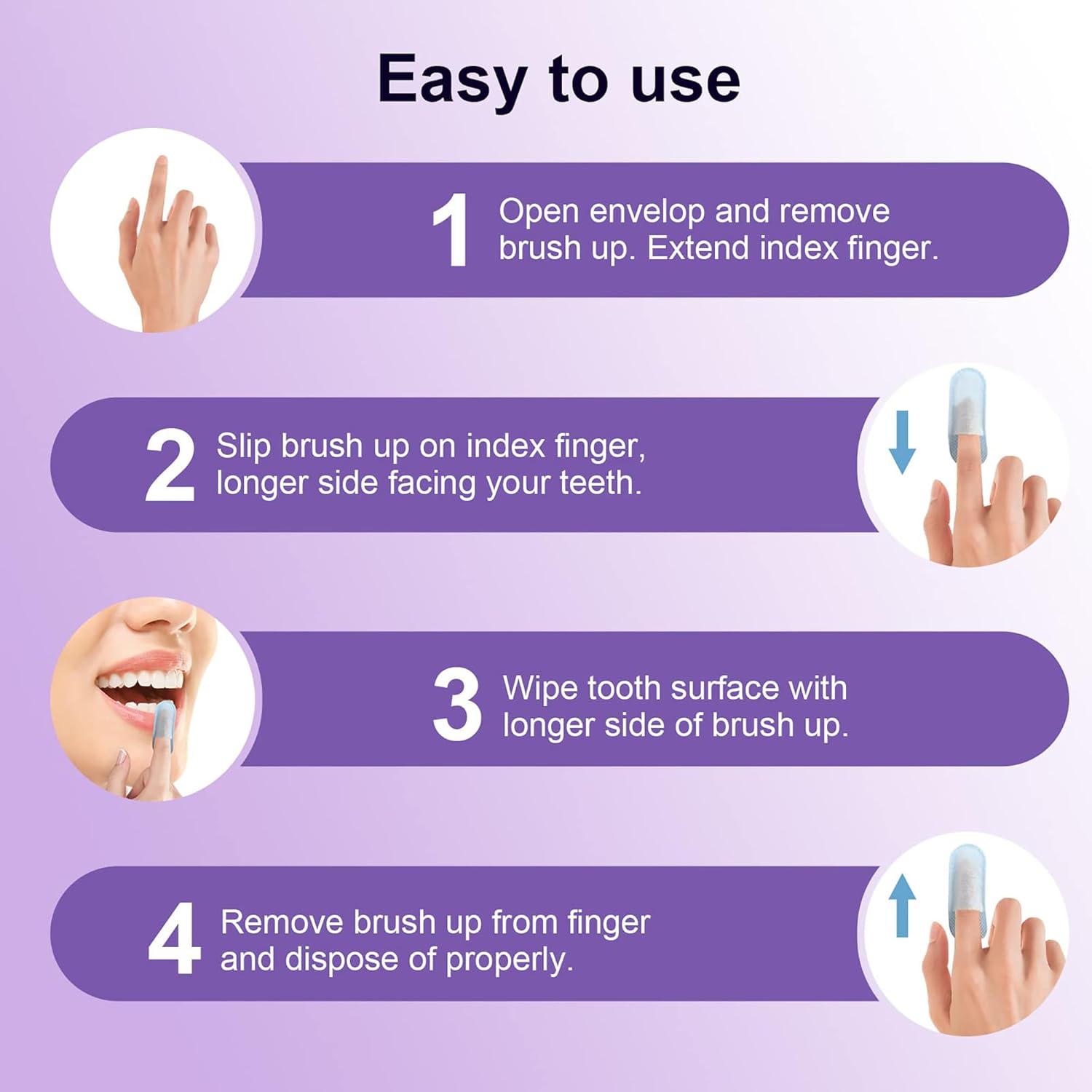 Easy to use

1 Open envelop and remove brush up. Extend index finger.

2 Slip brush up on index finger, longer side facing your teeth.

3 Wipe tooth surface with longer side of brush up.

4 Remove brush up from finger and dispose of properly.