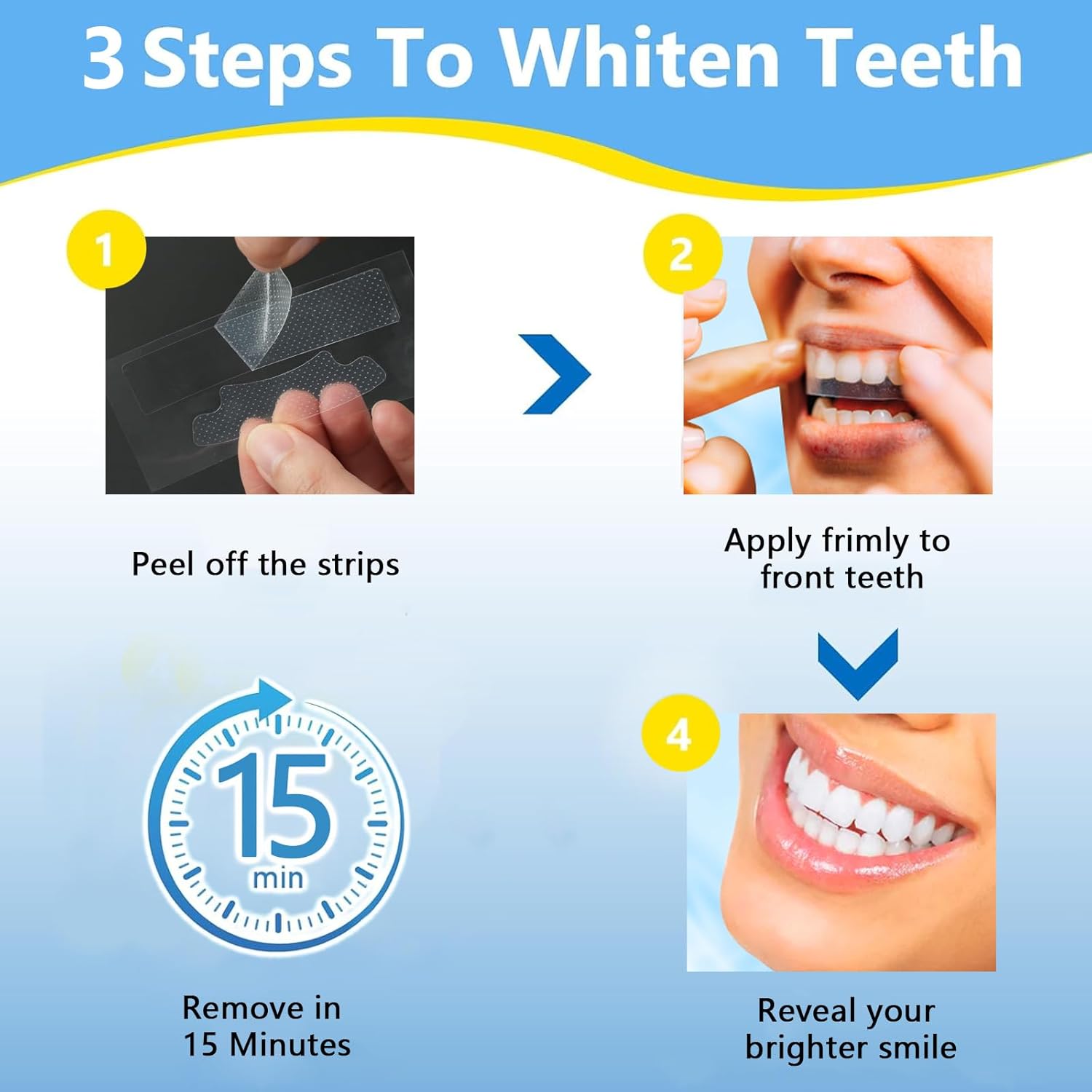 3 Steps To Whiten Teeth

1

Peel off the strips

2

Apply frimly to front teeth

15 min

Remove in 15 Minutes

4

Reveal your brighter smile