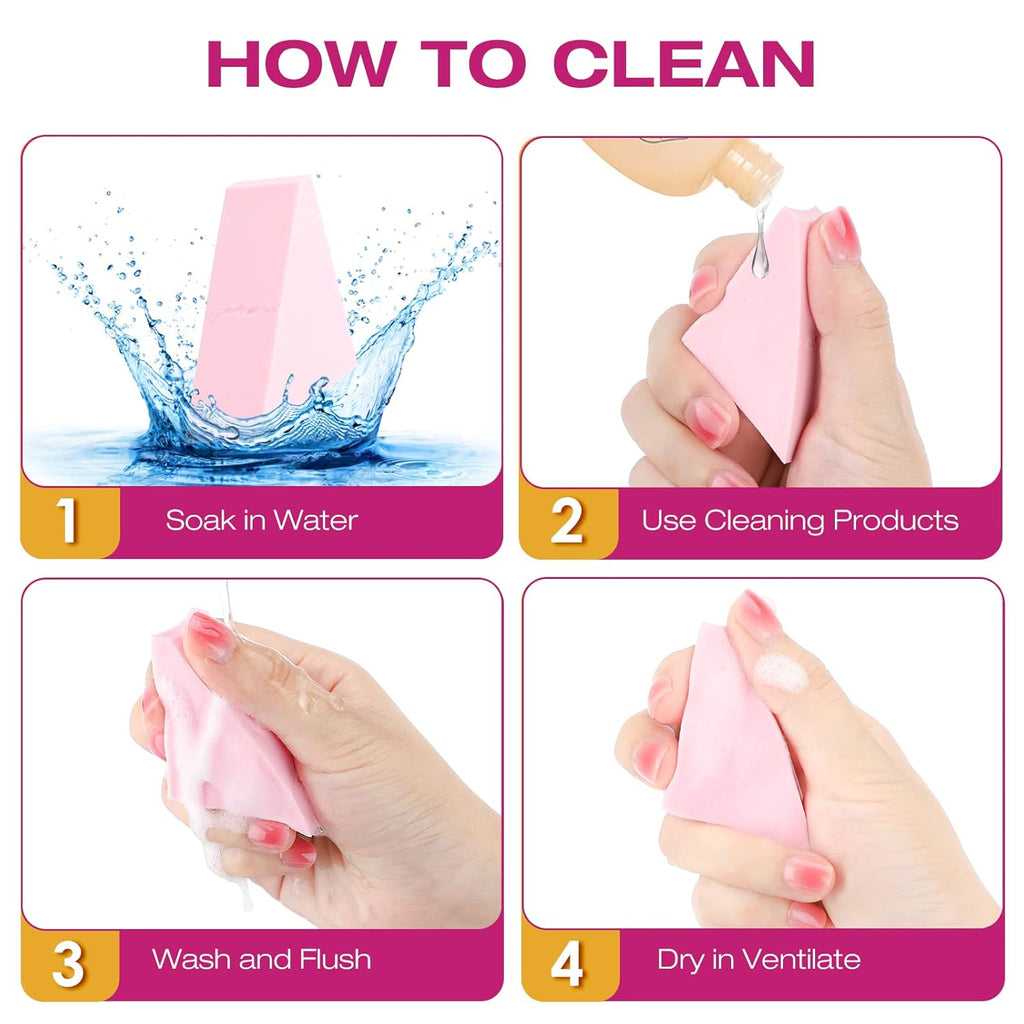 HOW TO CLEAN

1 Soak in Water

2 Use Cleaning Products

3 Wash and Flush

4 Dry in Ventilate