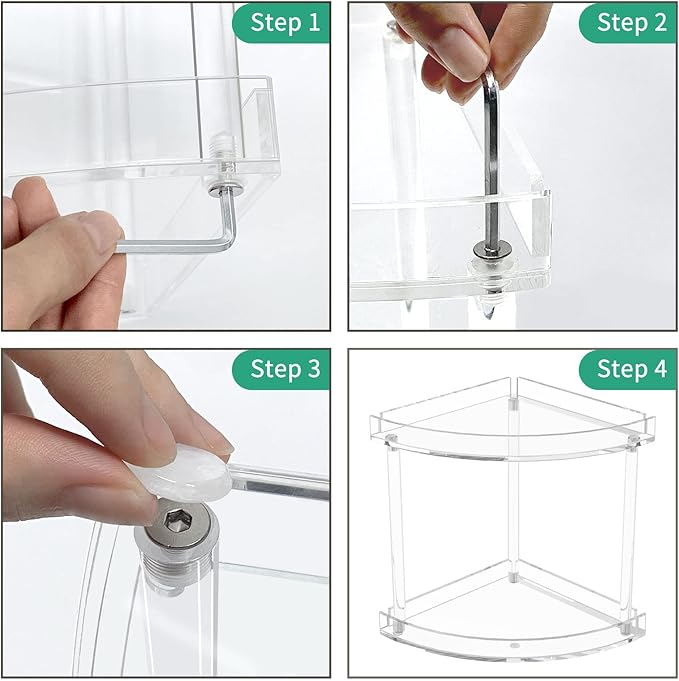 Step 1

Step 2

Step 3

Step 4