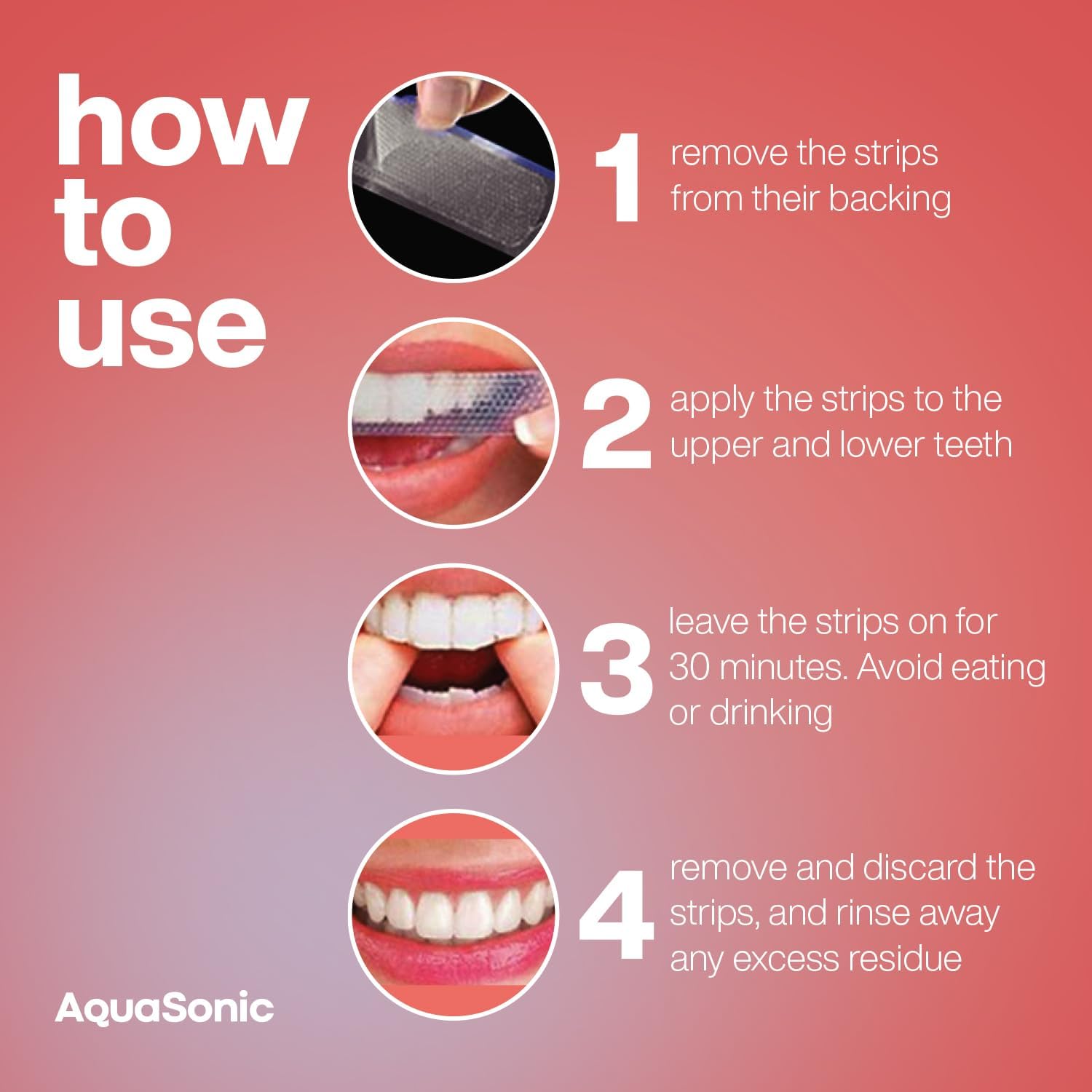 how to use

1 remove the strips from their backing

2 apply the strips to the upper and lower teeth

3 leave the strips on for 30 minutes. Avoid eating or drinking

4 remove and discard the strips, and rinse away any excess residue

AquaSonic