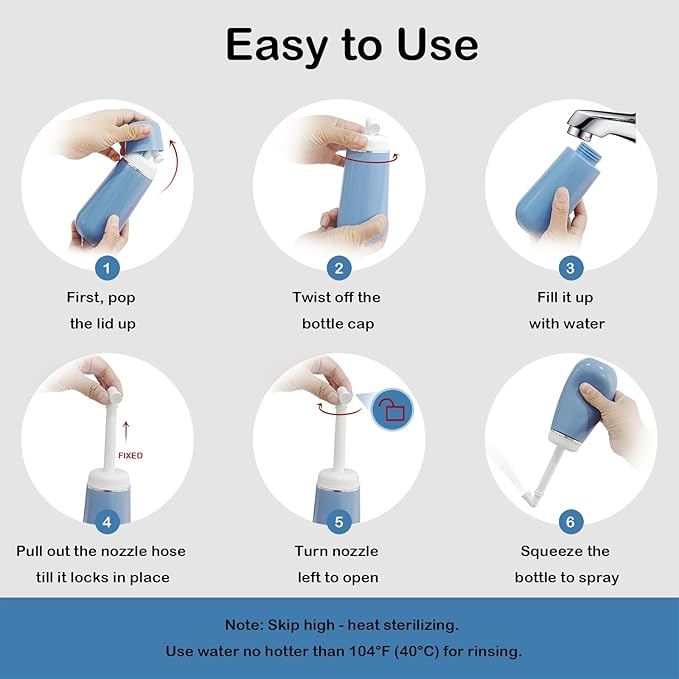 Easy to Use

1
First, pop the lid up

2
Twist off the bottle cap

3
Fill it up with water

FIXED

4
Pull out the nozzle hose till it locks in place

5
Turn nozzle left to open

6
Squeeze the bottle to spray

Note: Skip high - heat sterilizing.
Use water no hotter than 104°F (40°C) for rinsing.