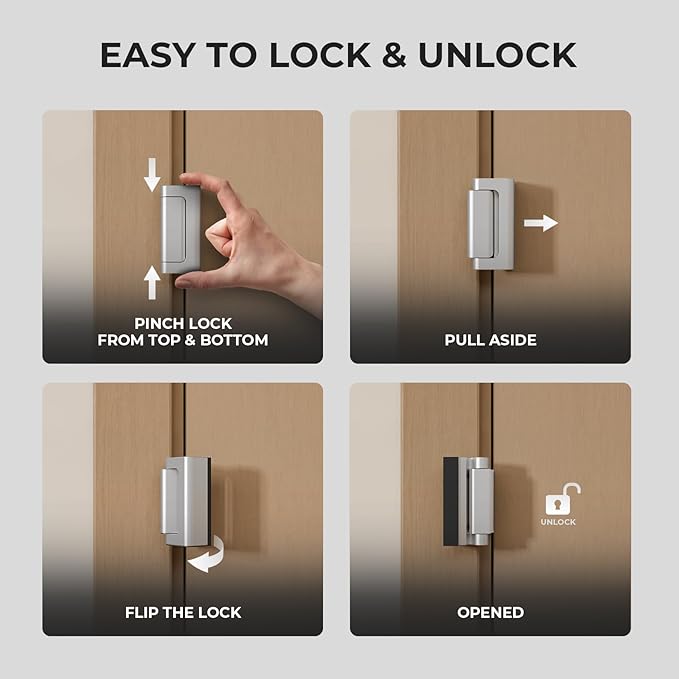 EASY TO LOCK & UNLOCK

PINCH LOCK FROM TOP & BOTTOM

PULL ASIDE

FLIP THE LOCK

UNLOCK

OPENED