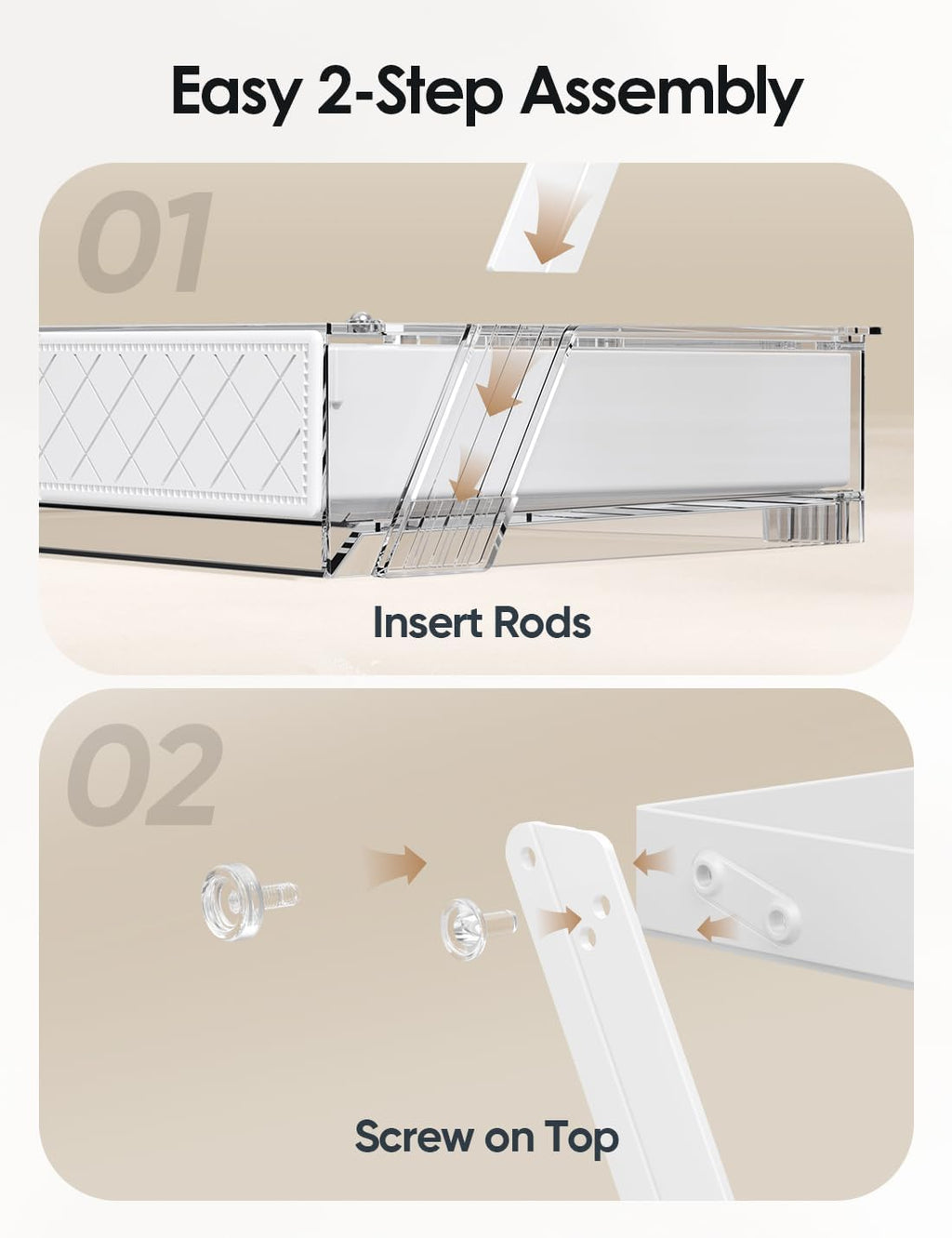 Easy 2-Step Assembly

01

Insert Rods

02

Screw on Top