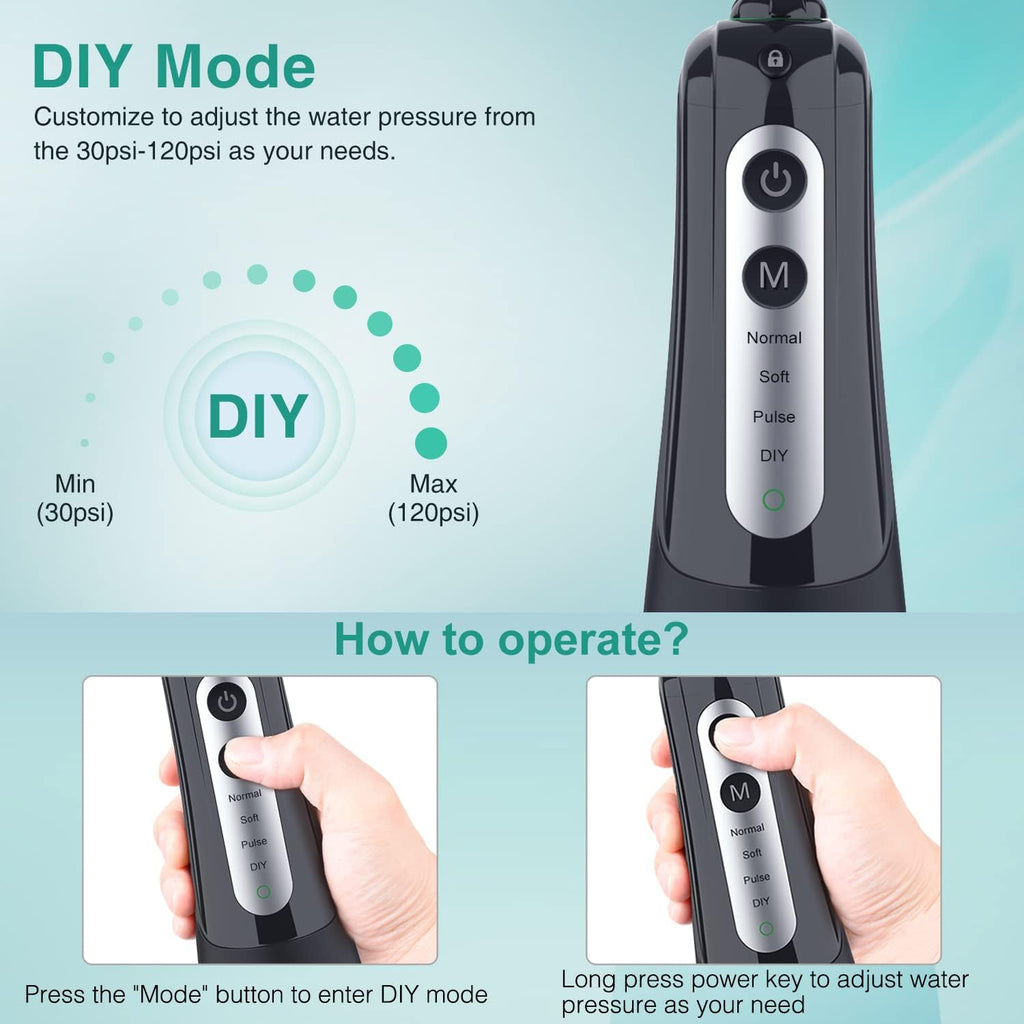 DIY Mode
Customize to adjust the water pressure from the 30psi-120psi as your needs.

DIY

Min
(30psi)

Max
(120psi)

M
Normal
Soft
Pulse
DIY

How to operate?

Normal
Soft
Pulse
DIY

Press the "Mode" button to enter DIY mode

M
Normal
Soft
Pulse
DIY

Long press power key to adjust water pressure as your need