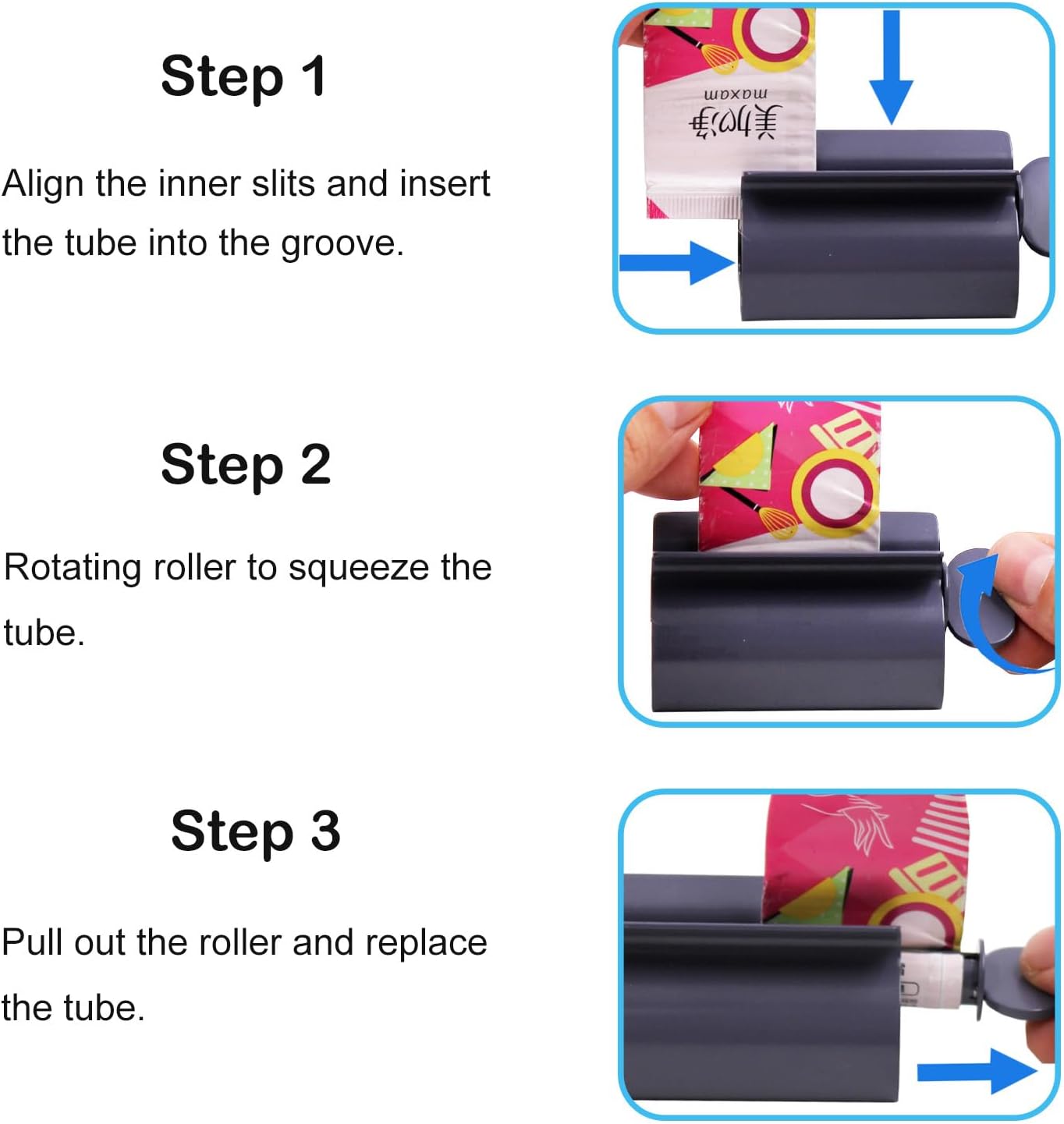 Step 1

Align the inner slits and insert the tube into the groove.

maxam
美加净

Step 2

Rotating roller to squeeze the tube.

Step 3

Pull out the roller and replace the tube.