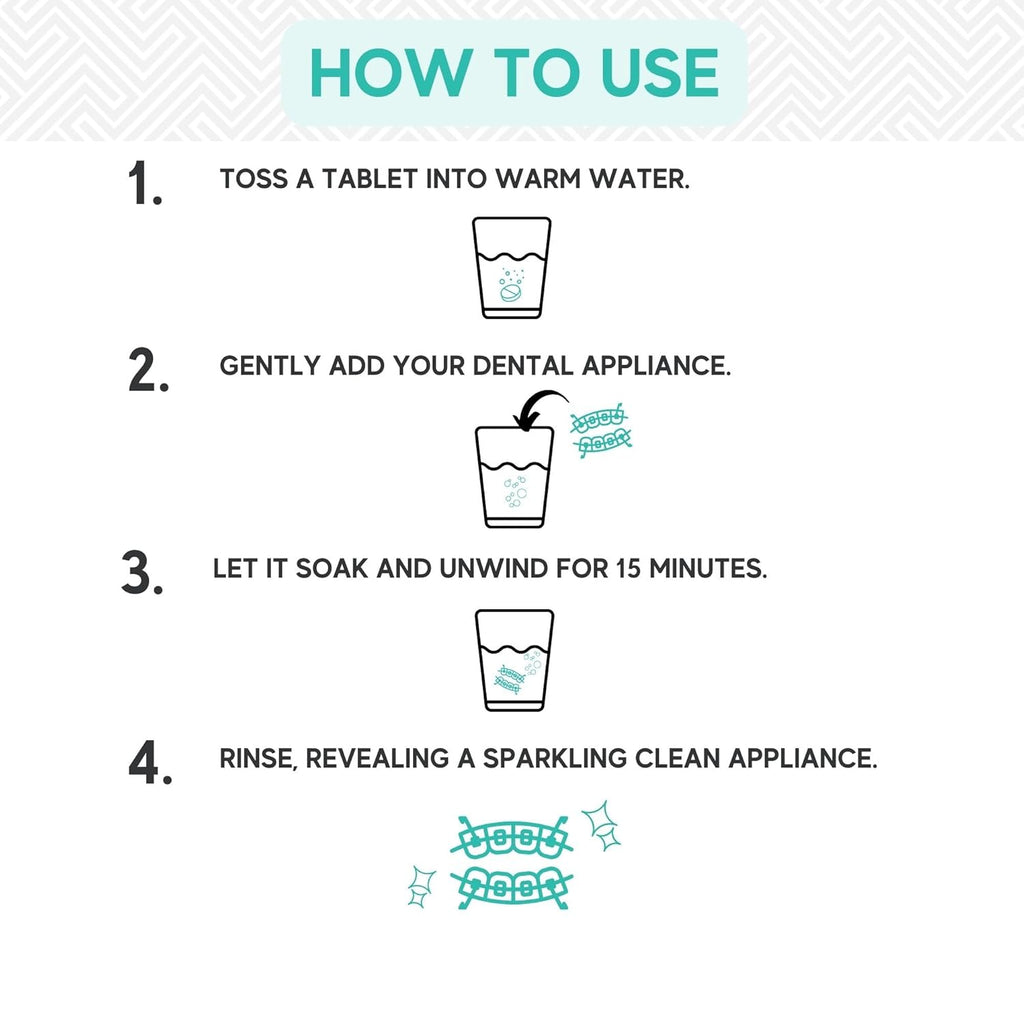 HOW TO USE

1. TOSS A TABLET INTO WARM WATER.

2. GENTLY ADD YOUR DENTAL APPLIANCE.

3. LET IT SOAK AND UNWIND FOR 15 MINUTES.

4. RINSE, REVEALING A SPARKLING CLEAN APPLIANCE.