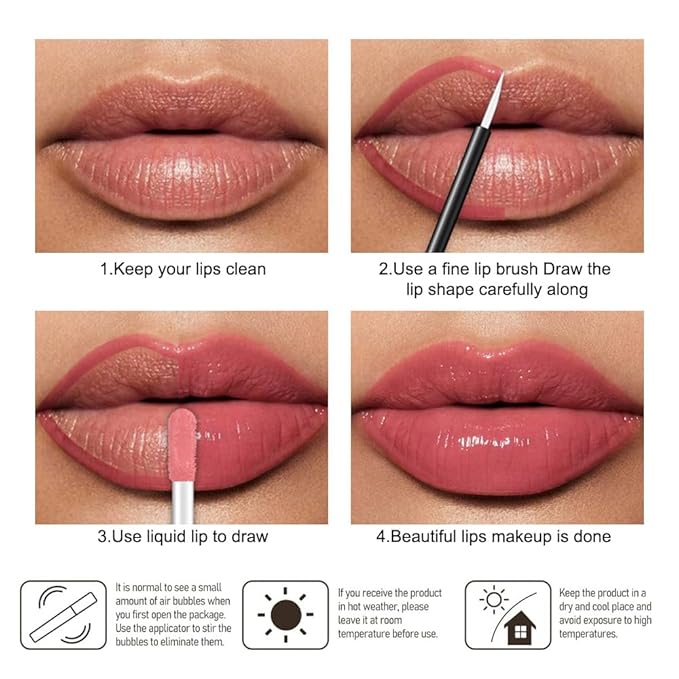 1.Keep your lips clean

2.Use a fine lip brush Draw the lip shape carefully along

3.Use liquid lip to draw

4.Beautiful lips makeup is done

It is normal to see a small amount of air bubbles when you first open the package. Use the applicator to stir the bubbles to eliminate them.

If you receive the product in hot weather, please leave it at room temperature before use.

Keep the product in a dry and cool place and avoid exposure to high temperatures.