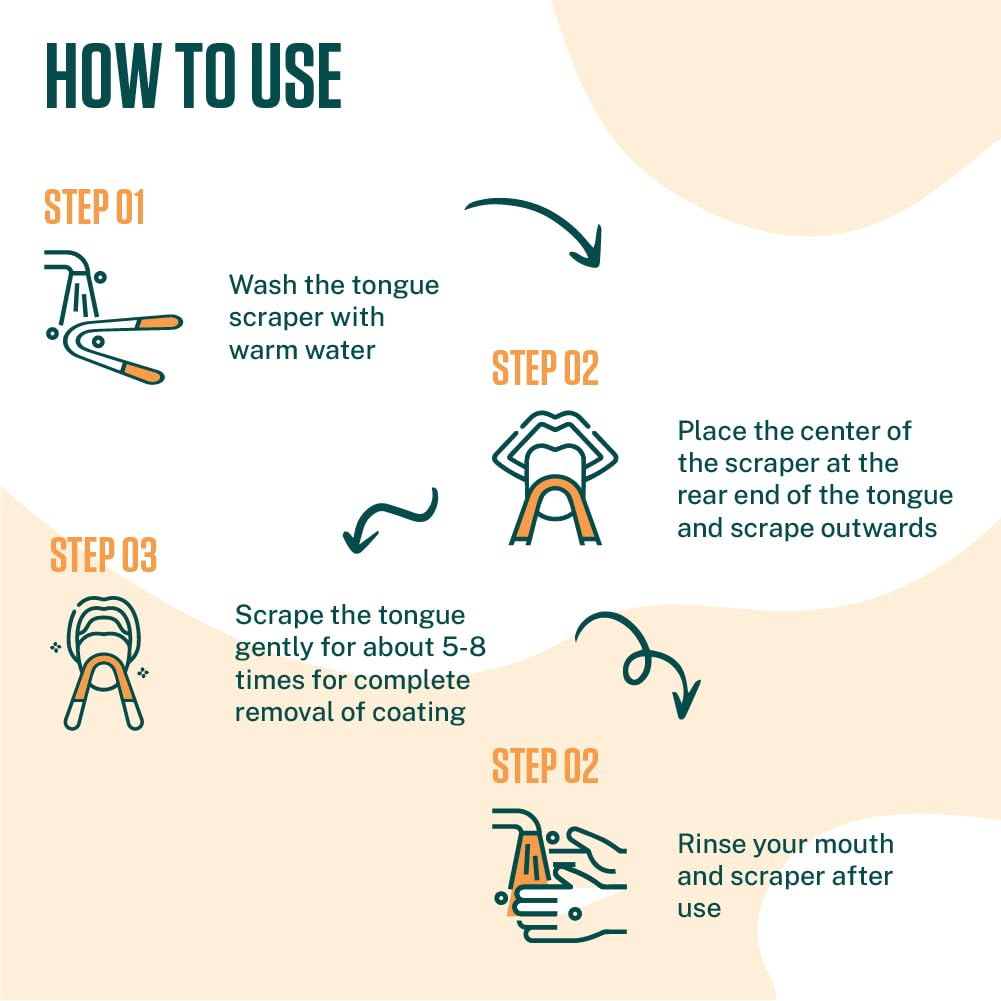 HOW TO USE

STEP 01

Wash the tongue scraper with warm water

STEP 02

Place the center of the scraper at the rear end of the tongue and scrape outwards

STEP 03

Scrape the tongue gently for about 5-8 times for complete removal of coating

STEP 02

Rinse your mouth and scraper after use