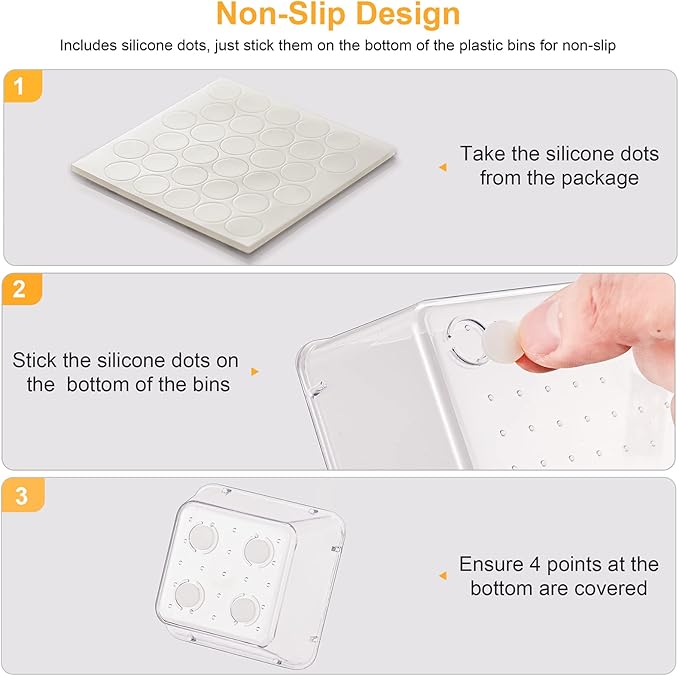 Non-Slip Design

Includes silicone dots, just stick them on the bottom of the plastic bins for non-slip

1

Take the silicone dots from the package

2

Stick the silicone dots on the  bottom of the bins

3

Ensure 4 points at the bottom are covered