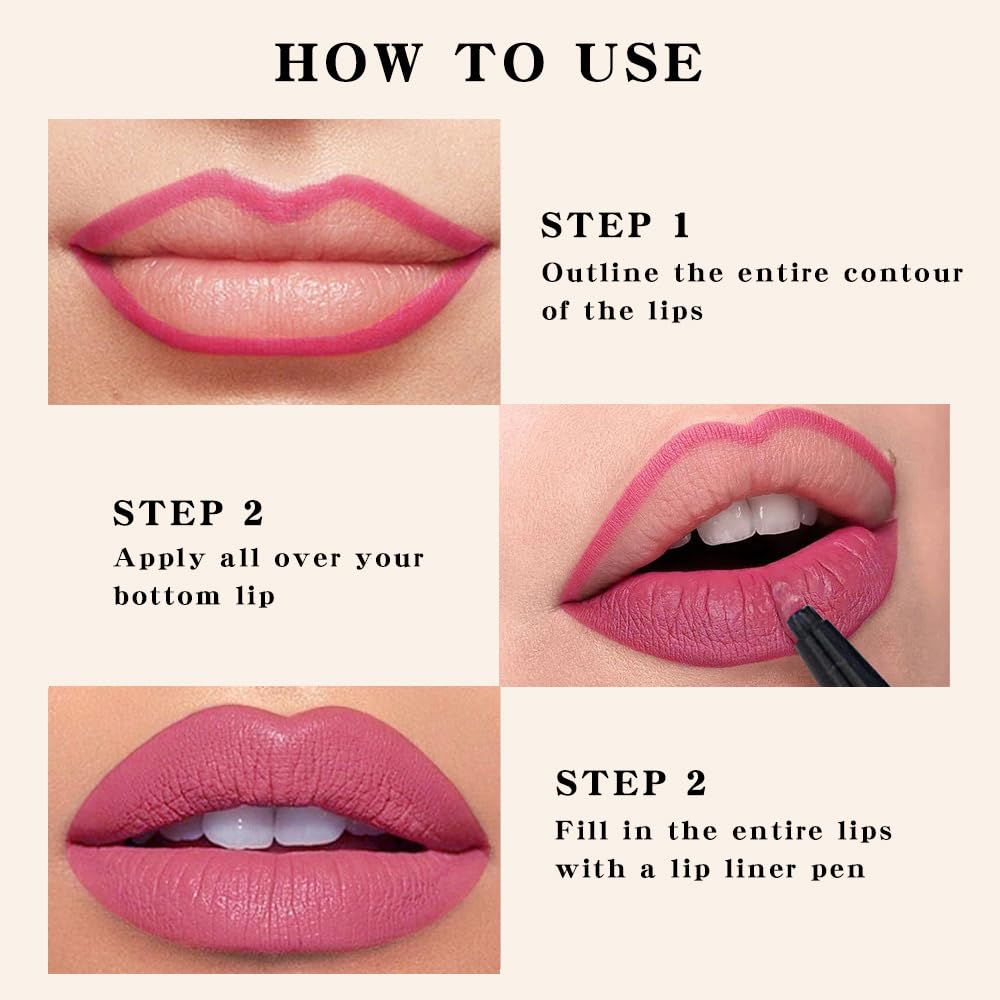 HOW TO USE

STEP 1
Outline the entire contour of the lips

STEP 2
Apply all over your bottom lip

STEP 2
Fill in the entire lips with a lip liner pen