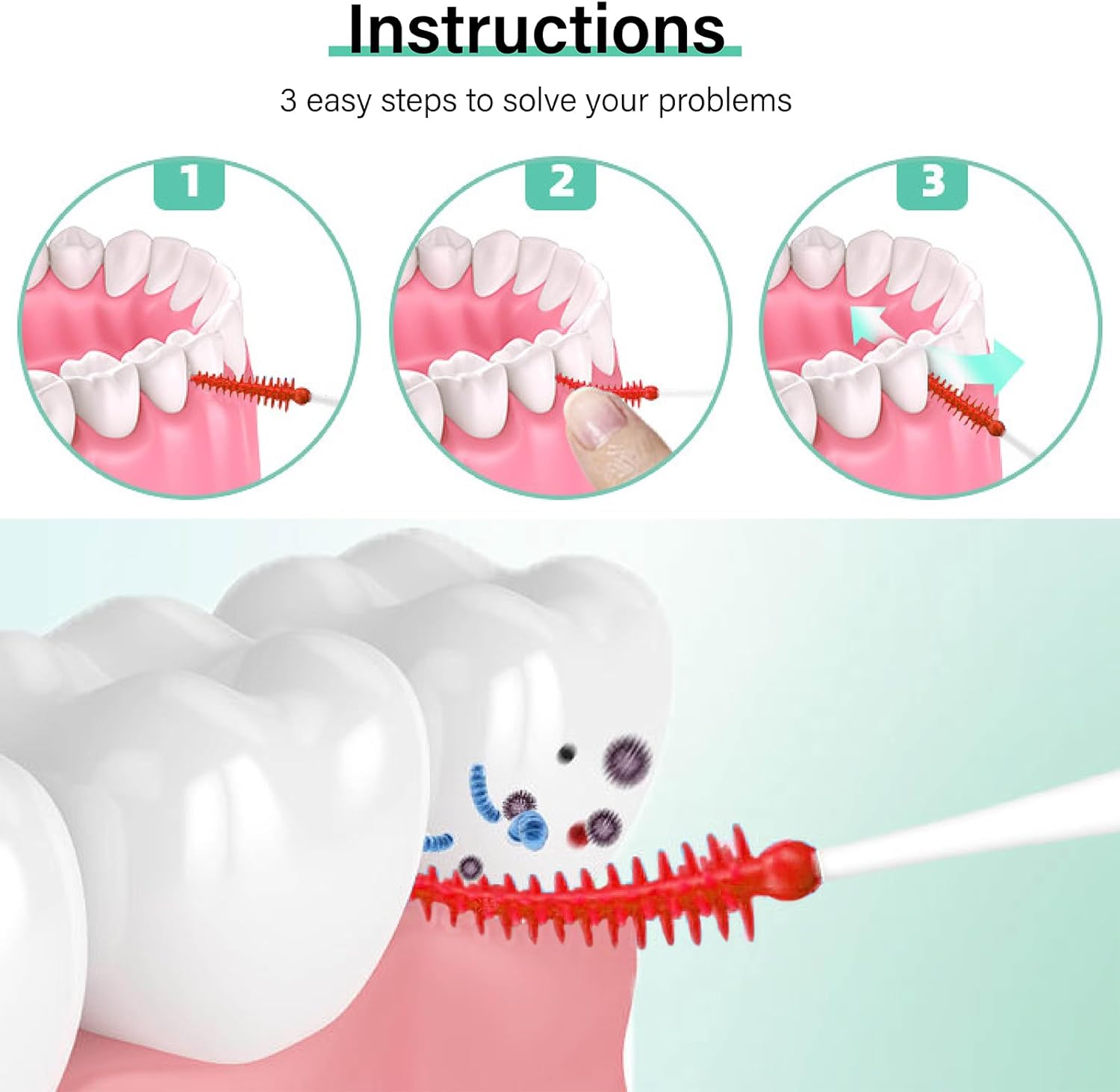 Instructions

3 easy steps to solve your problems

1

2

3