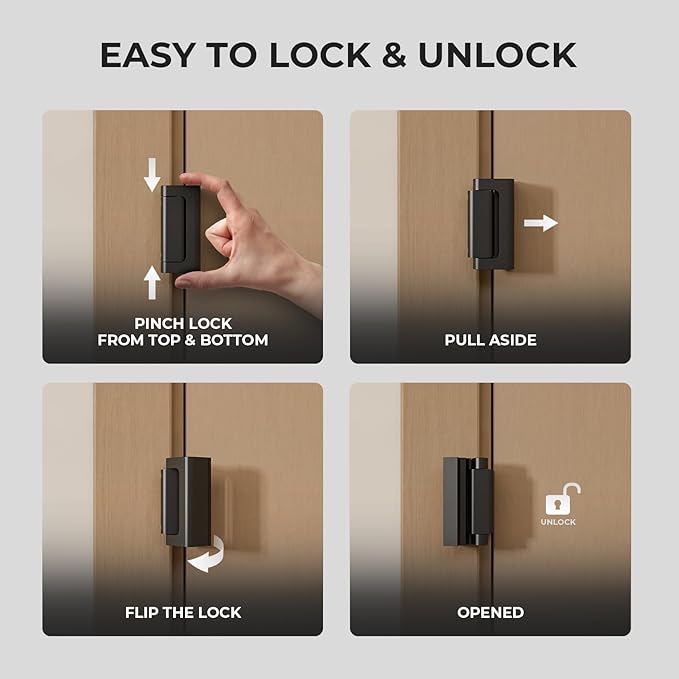 EASY TO LOCK & UNLOCK

PINCH LOCK
FROM TOP & BOTTOM

PULL ASIDE

FLIP THE LOCK

UNLOCK

OPENED