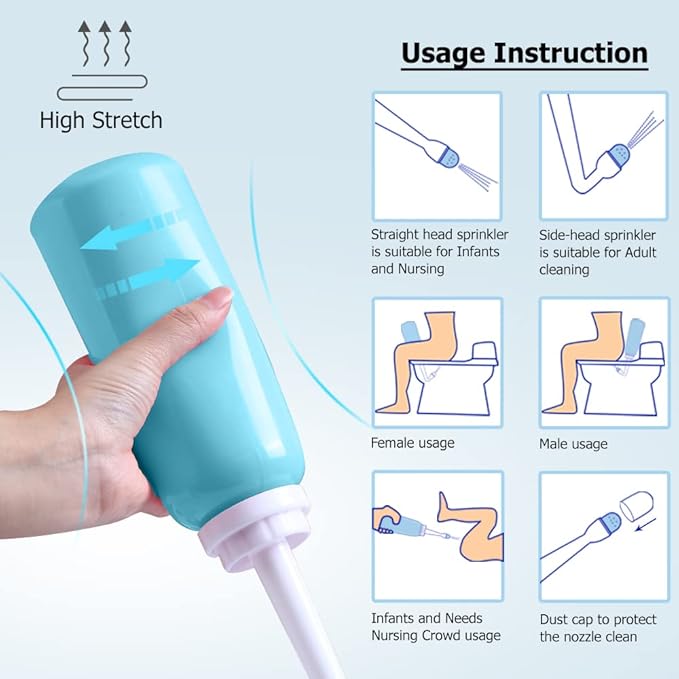 High Stretch

Usage Instruction

Straight head sprinkler is suitable for Infants and Nursing

Side-head sprinkler is suitable for Adult cleaning

Female usage

Male usage

Infants and Needs Nursing Crowd usage

Dust cap to protect the nozzle clean