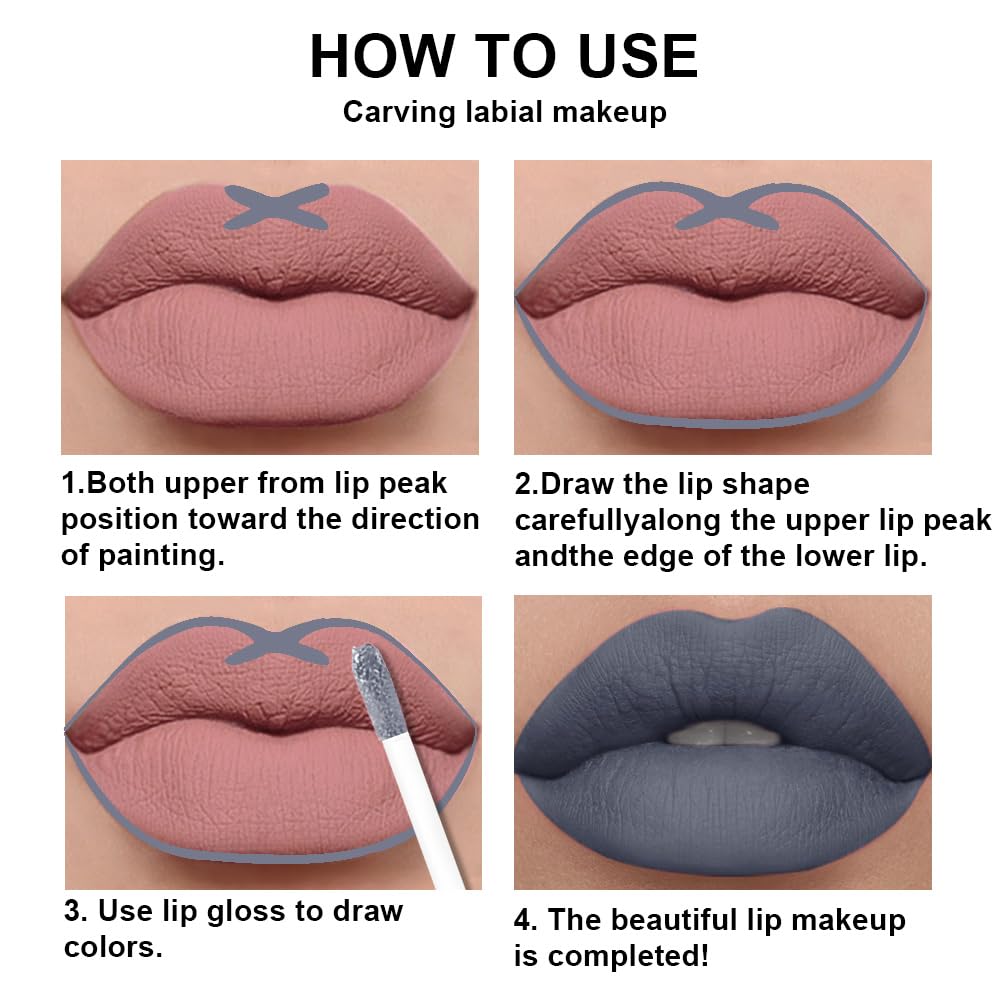 HOW TO USE
Carving labial makeup

1.Both upper from lip peak position toward the direction of painting.

2.Draw the lip shape carefullyalong the upper lip peak andthe edge of the lower lip.

3. Use lip gloss to draw colors.

4. The beautiful lip makeup is completed!