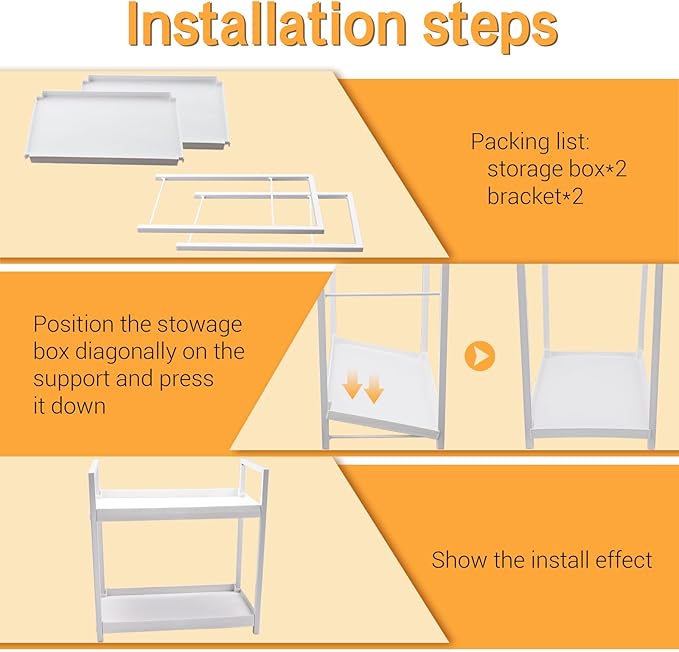 Installation steps

Packing list:
storage box*2
bracket*2

Position the stowage box diagonally on the support and press it down

Show the install effect