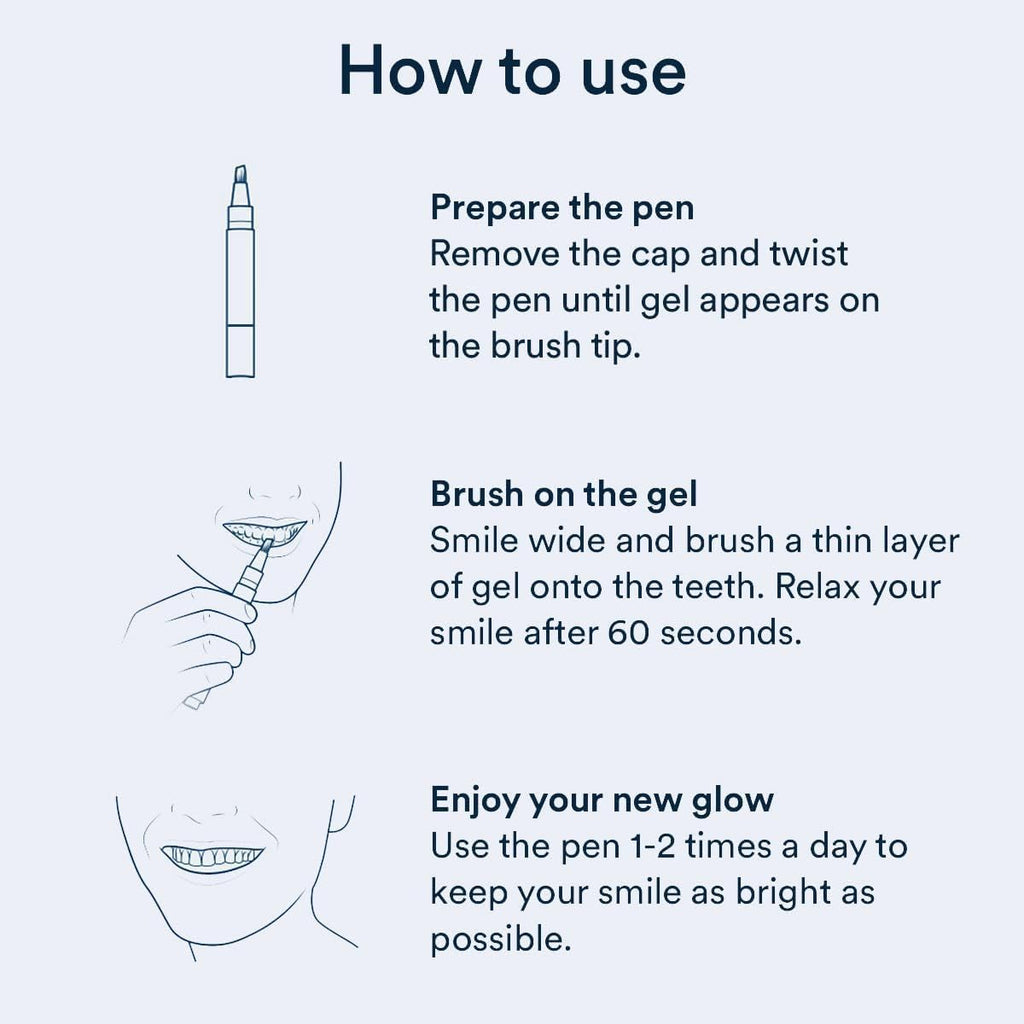 How to use

Prepare the pen
Remove the cap and twist the pen until gel appears on the brush tip.

Brush on the gel
Smile wide and brush a thin layer of gel onto the teeth. Relax your smile after 60 seconds.

Enjoy your new glow
Use the pen 1-2 times a day to keep your smile as bright as possible.