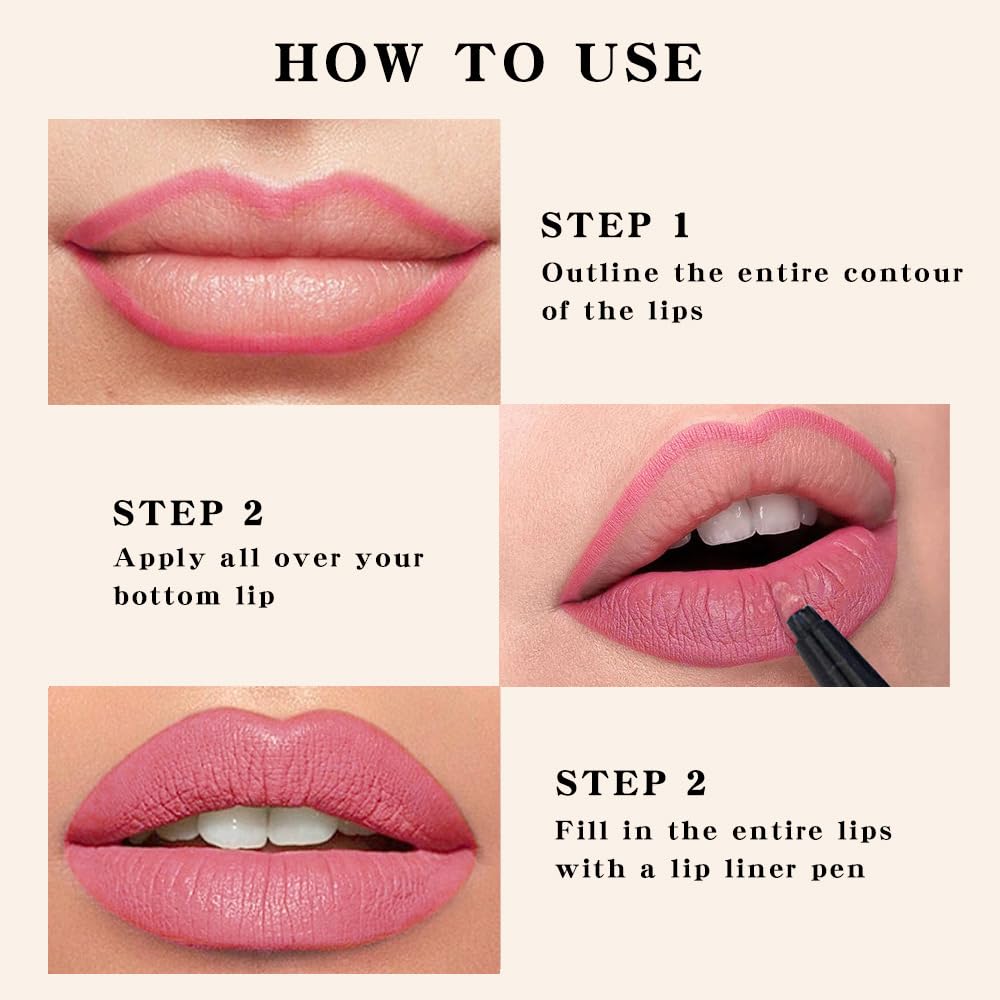 HOW TO USE

STEP 1
Outline the entire contour of the lips

STEP 2
Apply all over your bottom lip

STEP 2
Fill in the entire lips with a lip liner pen